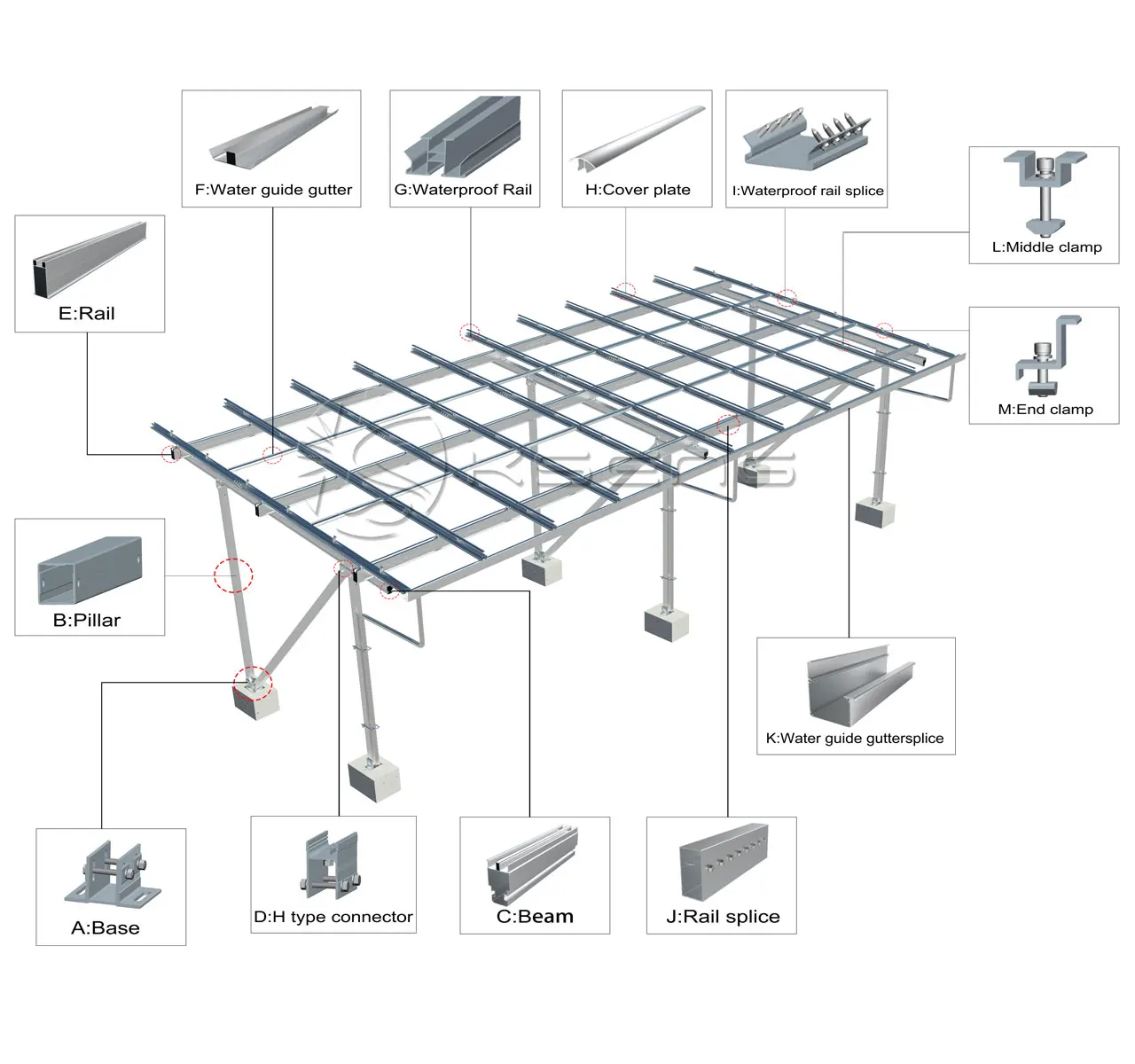 F:Water guide gutter

G:Waterproof Rail

H:Cover plate

I:Waterproof rail splice

L:Middle clamp

E:Rail

M:End clamp

KSENG

B:Pillar

K:Water guide guttersplice

A:Base

D:H type connector

C:Beam

J:Rail splice