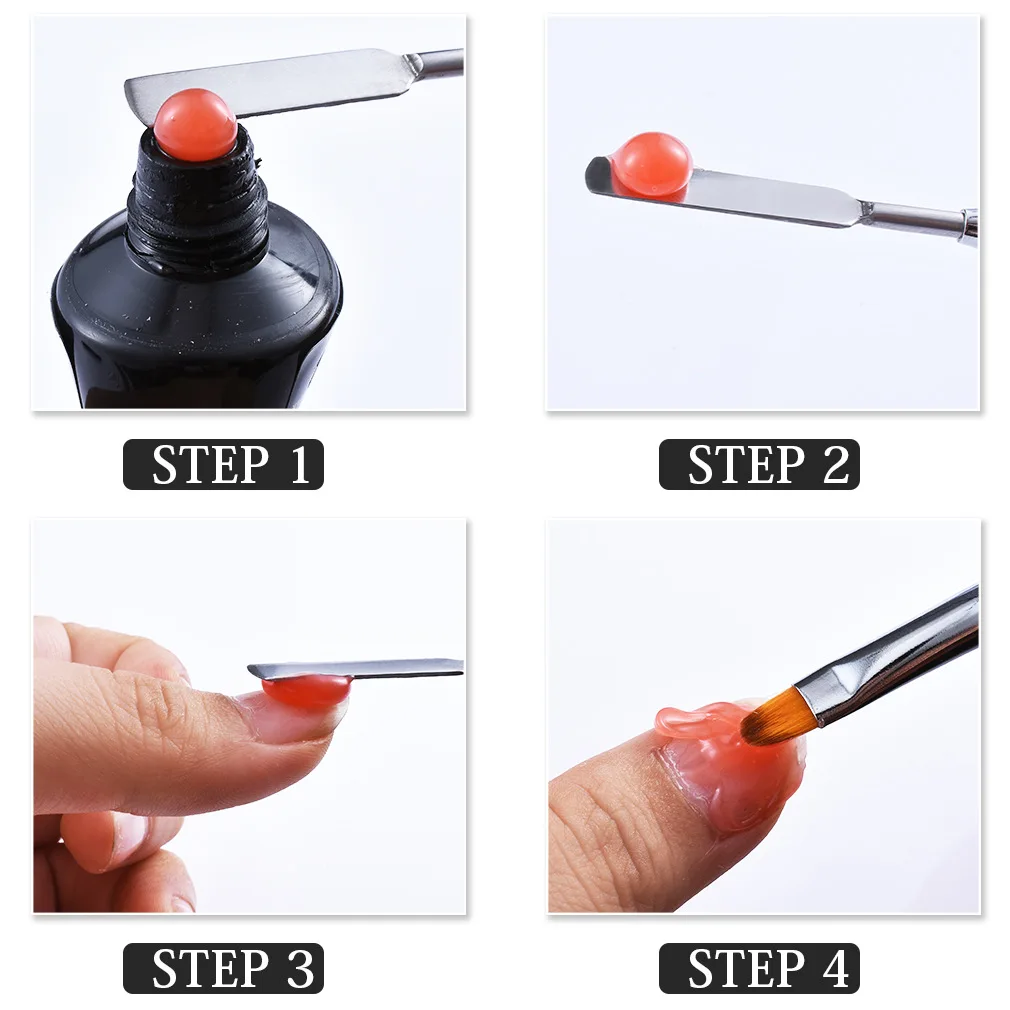 STEP 1

STEP 2

STEP 3

STEP 4