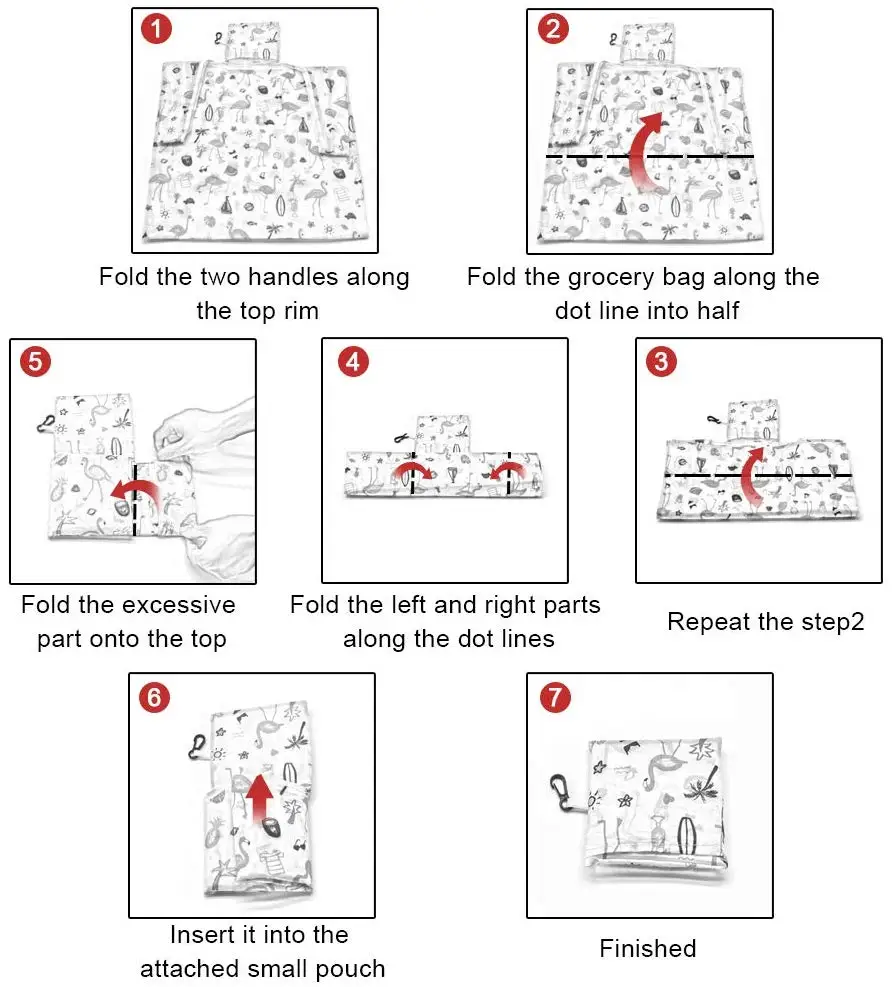 1
Fold the two handles along the top rim

2
Fold the grocery bag along the dot line into half

5
Fold the excessive part onto the top

4
Fold the left and right parts along the dot lines

3
Repeat the step2

6
Insert it into the attached small pouch

7
Finished