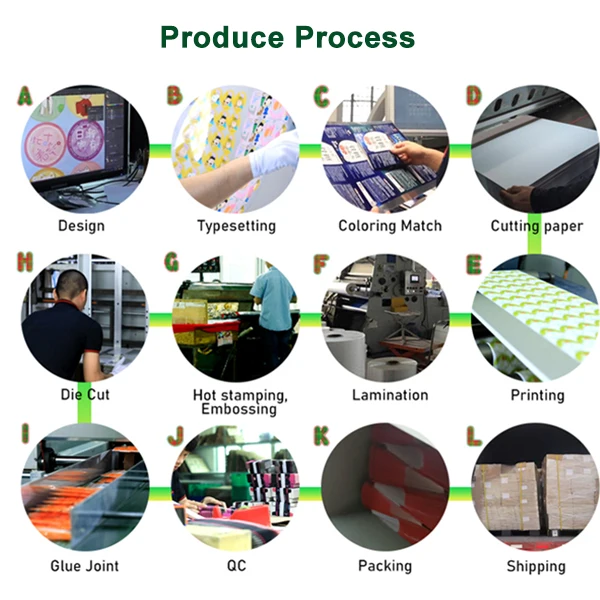 Produce Process

A
Design

B
Typesetting

C
Coloring Match

D
Cutting paper

H
Die Cut

G
Hot stamping, Embossing

F
Lamination

E
Printing

I
Glue Joint

J
QC

K
Packing

L
Shipping