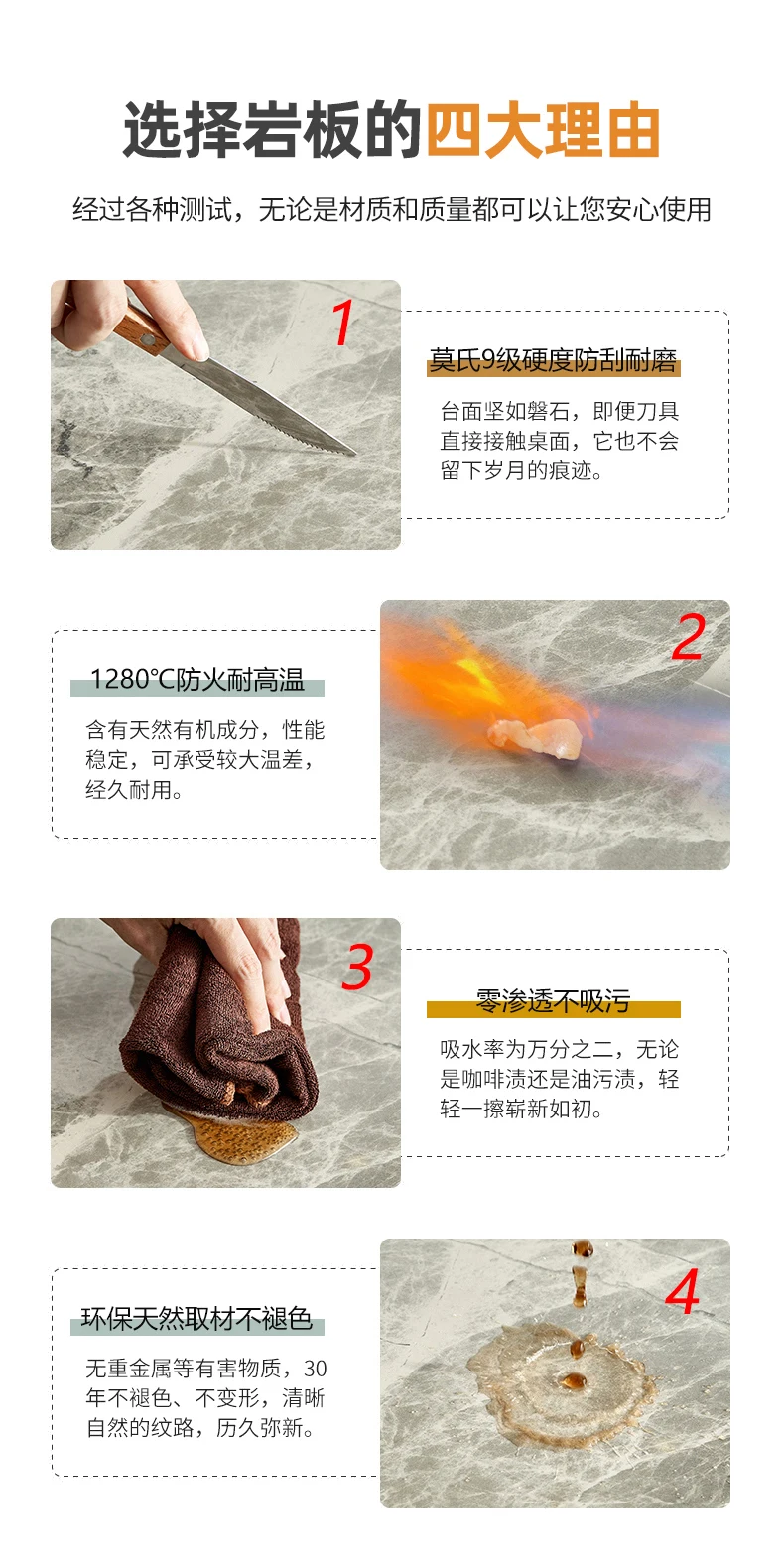 选择岩板的四大理由

经过各种测试，无论是材质和质量都可以让您安心使用

1

莫氏9级硬度防刮耐磨

台面坚如磐石，即便刀具直接接触桌面，它也不会留下岁月的痕迹。

2

1280℃防火耐高温

含有天然有机成分，性能稳定，可承受较大温差，经久耐用。

3

零渗透不吸污

吸水率为万分之二，无论是咖啡渍还是油污渍，轻轻一擦崭新如初。

4

环保天然取材不褪色

无重金属等有害物质，30年不褪色、不变形，清晰自然的纹路，历久弥新。