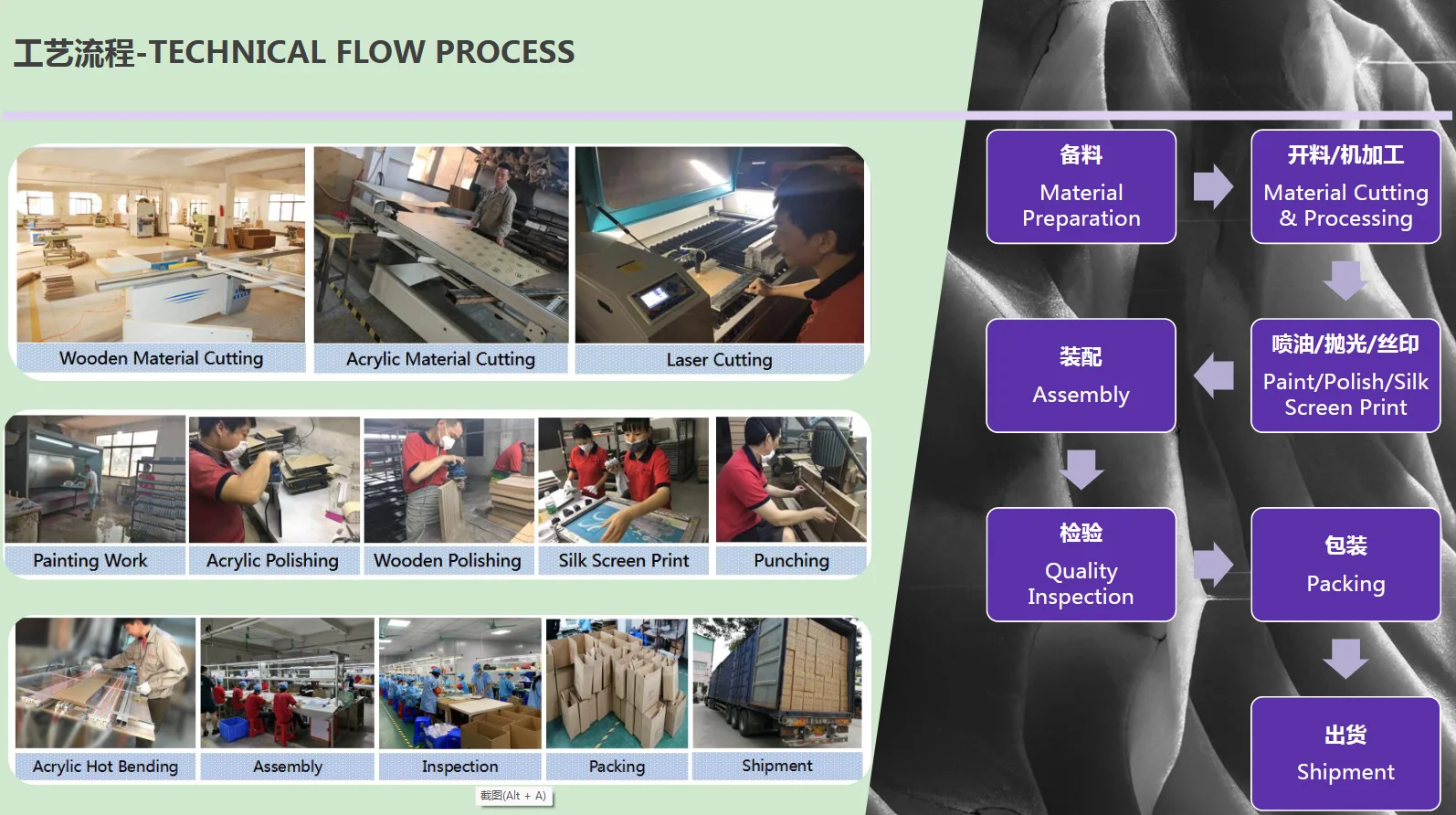 工艺流程-TECHNICAL FLOW PROCESS

Wooden Material Cutting

Acrylic Material Cutting

Laser Cutting

Painting Work

Acrylic Polishing

Wooden Polishing

Silk Screen Print

Punching

Acrylic Hot Bending

Assembly

Inspection

Packing

Shipment

截图(Alt + A)

备料
Material Preparation

开料/机加工
Material Cutting & Processing

喷油/抛光/丝印
Paint/Polish/Silk Screen Print

装配
Assembly

检验
Quality Inspection

包装
Packing

出货
Shipment