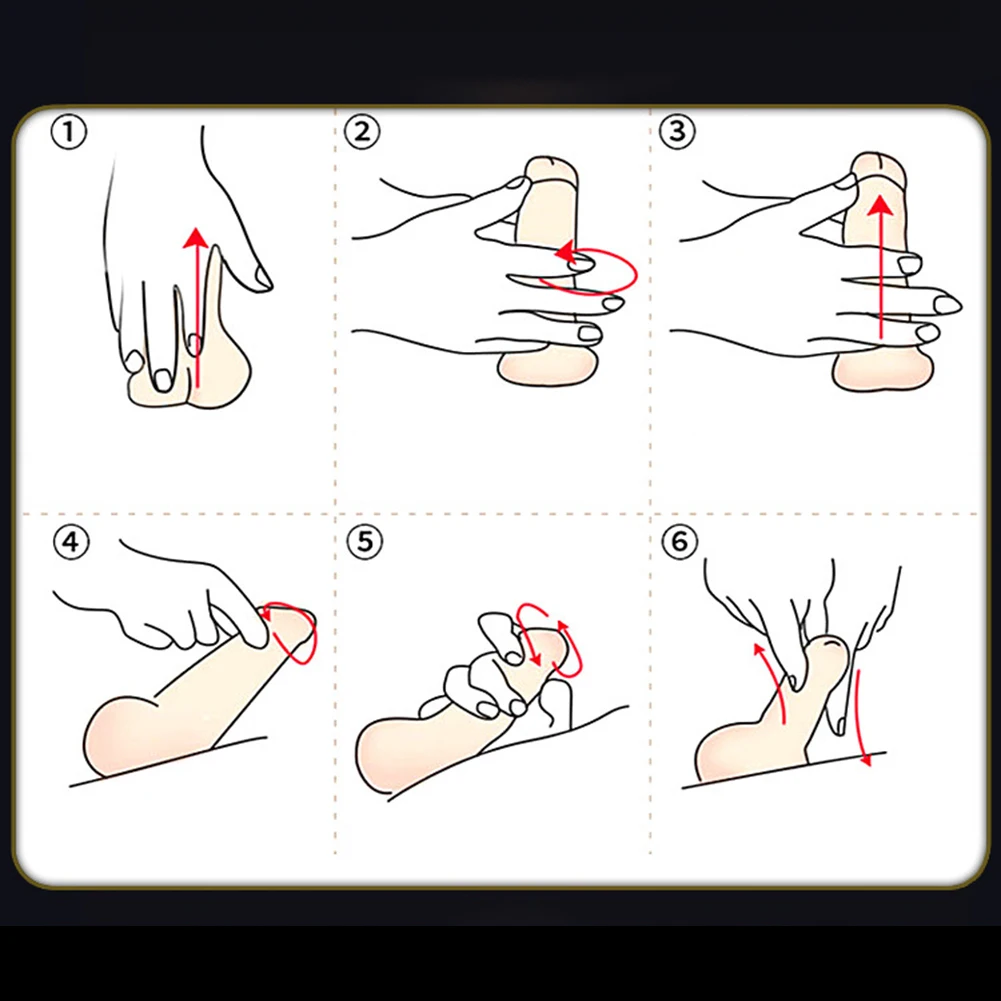 ①
②
③
④
⑤
⑥