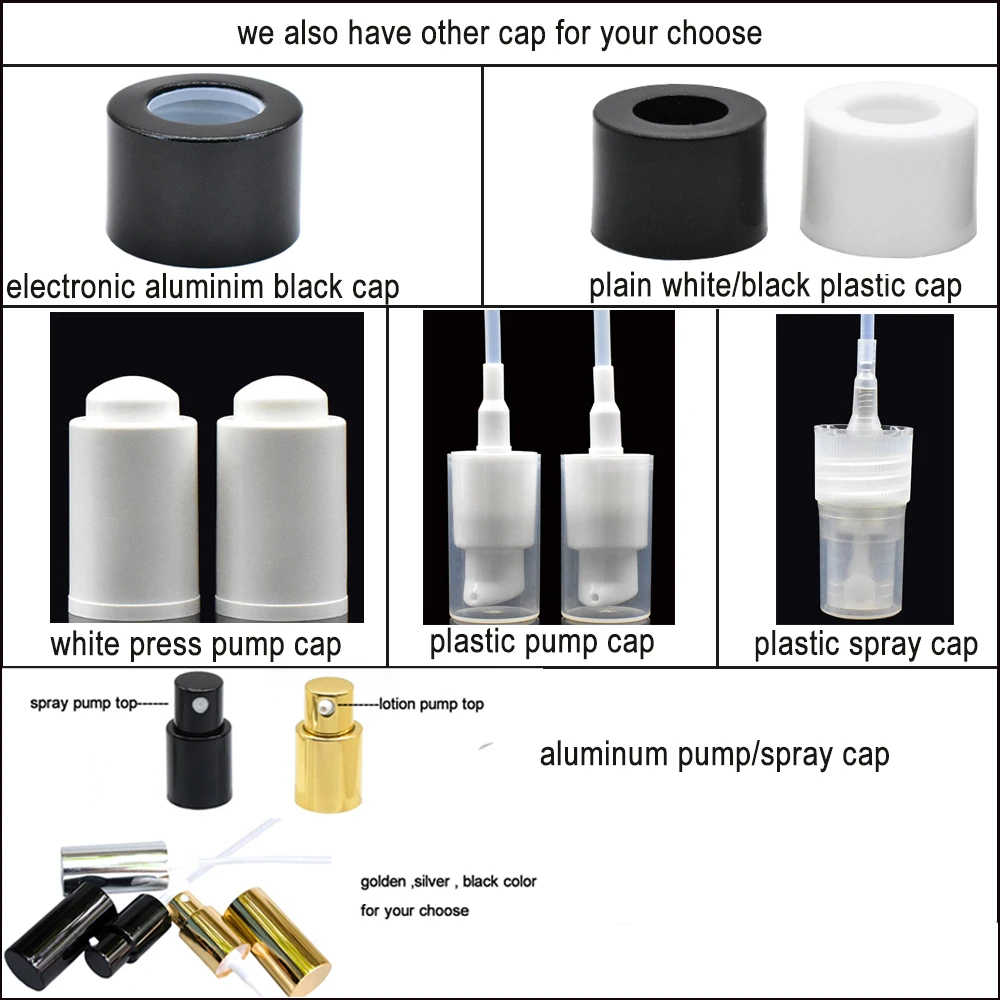 we also have other cap for your choose

electronic aluminim black cap

plain white/black plastic cap

white press pump cap

plastic pump cap

plastic spray cap

spray pump top------

-------lotion pump top

aluminum pump/spray cap

golden ,silver , black color
for your choose