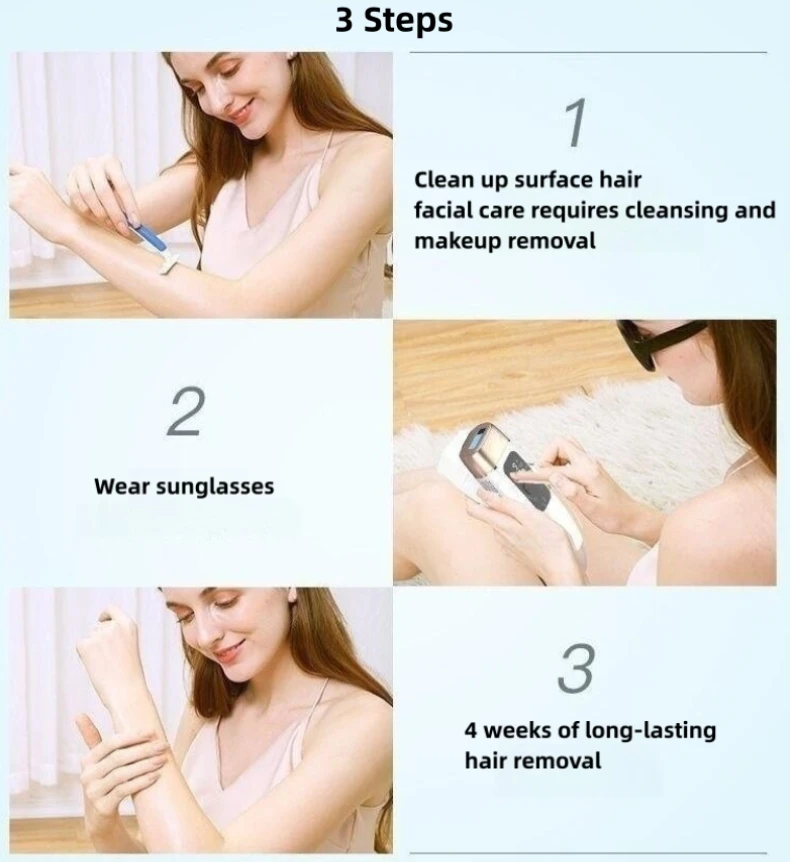 3 Steps

1

Clean up surface hair
facial care requires cleansing and makeup removal

2

Wear sunglasses

3

4 weeks of long-lasting hair removal