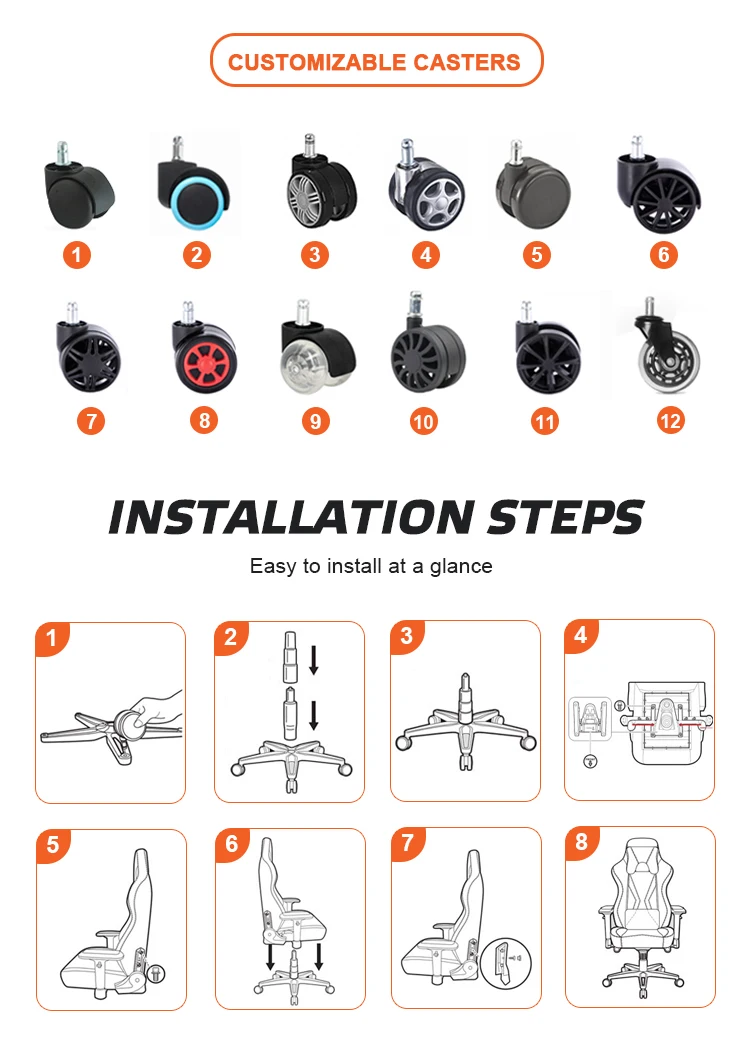 CUSTOMIZABLE CASTERS

1 2 3 4 5 6

7 8 9 10 11 12

INSTALLATION STEPS

Easy to install at a glance

1 2 3 4

5 6 7 8