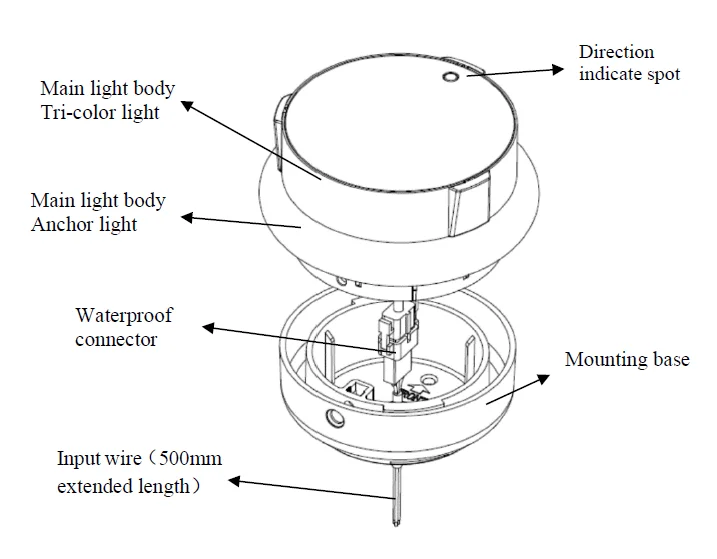 Direction
indicate spot

Main light body
Tri-color light

Main light body
Anchor light

Waterproof
connector

Mounting base

Input wire（500mm
extended length）