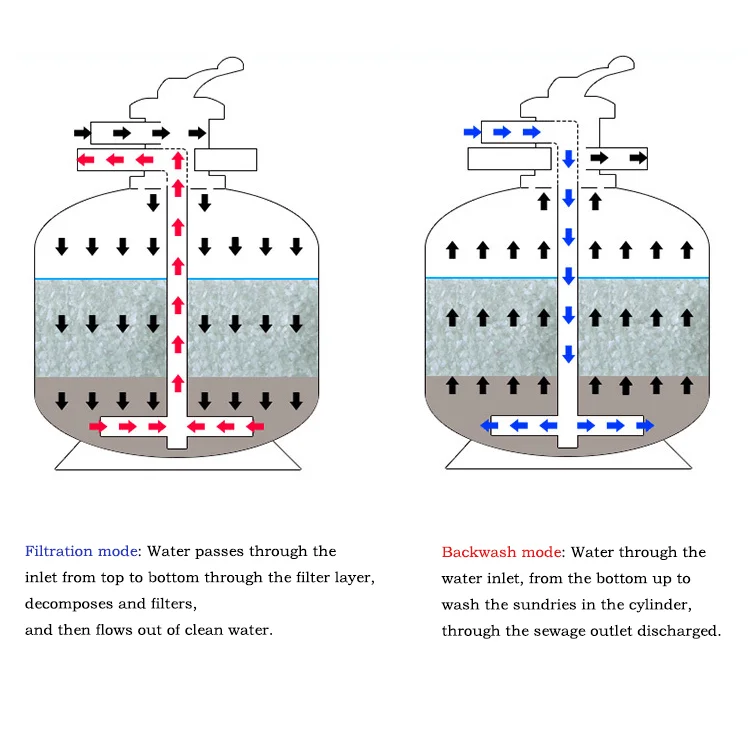 Filtration mode: Water passes through the inlet from top to bottom through the filter layer, decomposes and filters, and then flows out of clean water.

Backwash mode: Water through the water inlet, from the bottom up to wash the sundries in the cylinder, through the sewage outlet discharged.