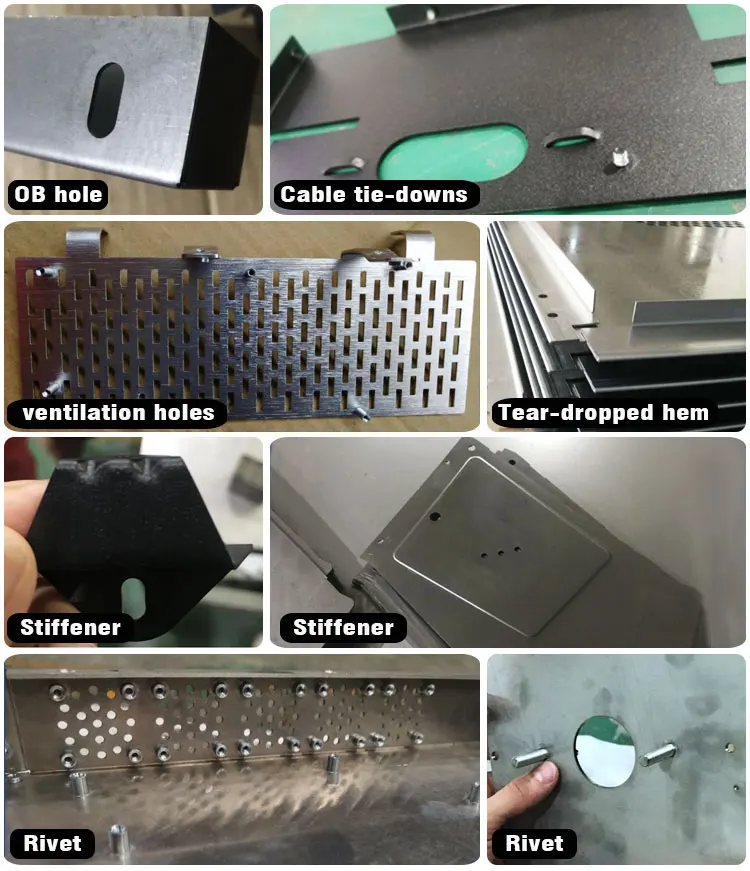 OB hole

Cable tie-downs

ventilation holes

Tear-dropped hem

Stiffener

Stiffener

Rivet

Rivet