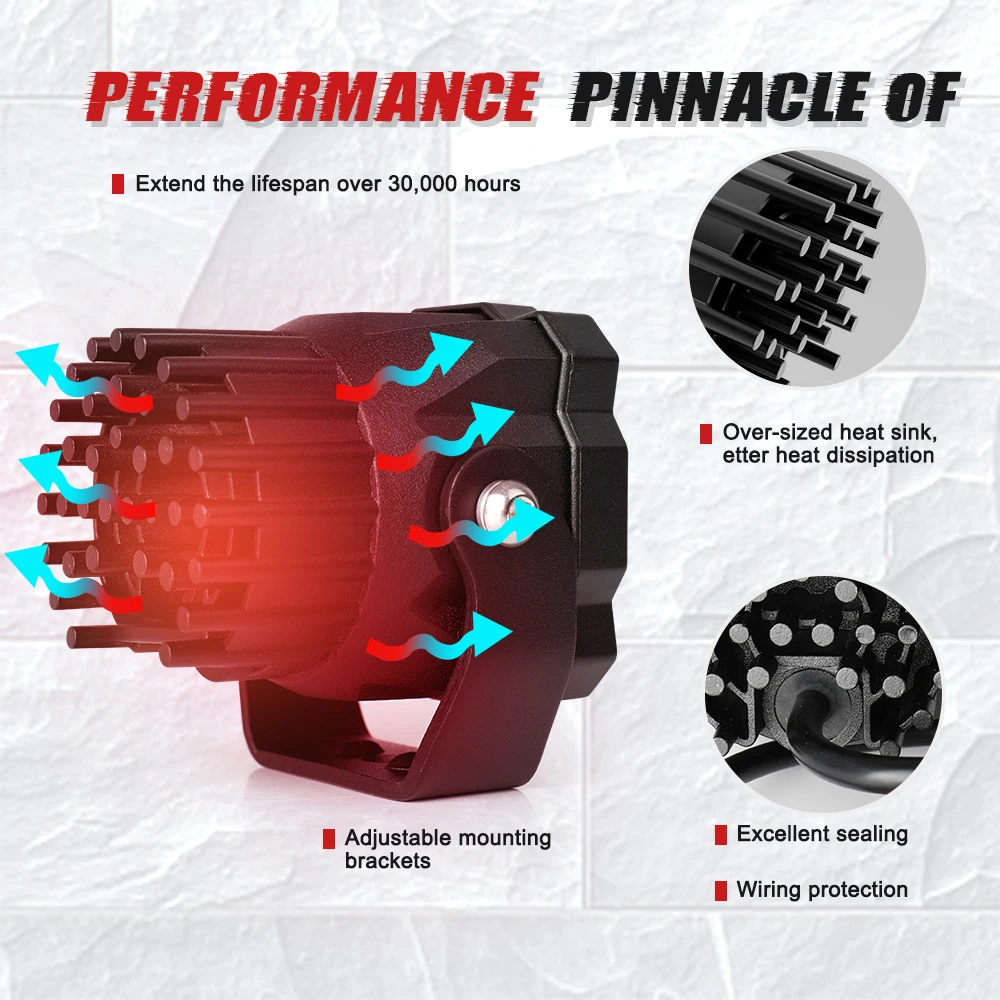 PERFORMANCE PINNACLE OF

Extend the lifespan over 30,000 hours

Over-sized heat sink, etter heat dissipation

Adjustable mounting brackets

Excellent sealing

Wiring protection