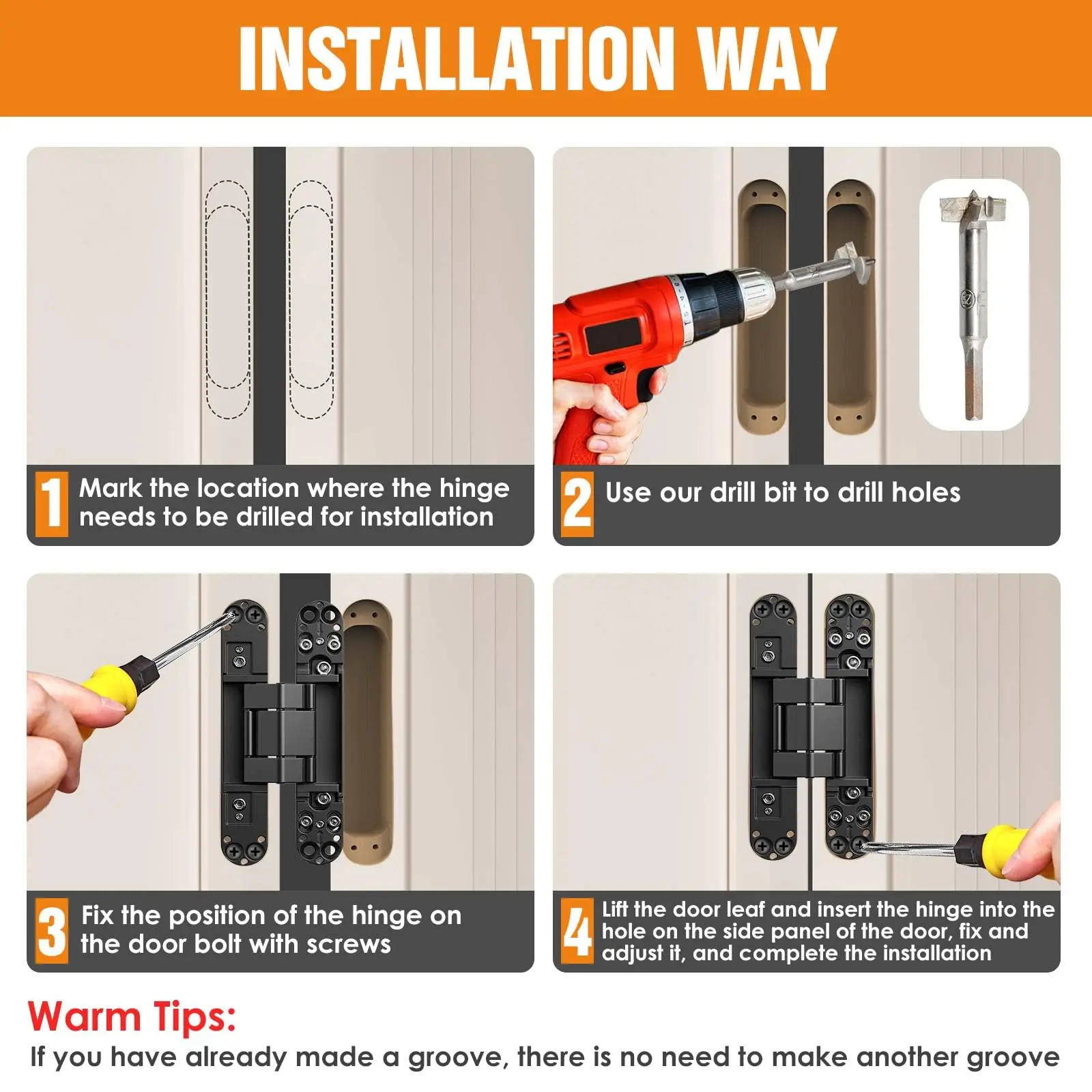 INSTALLATION WAY

1 Mark the location where the hinge needs to be drilled for installation

2 Use our drill bit to drill holes

3 Fix the position of the hinge on the door bolt with screws

4 Lift the door leaf and insert the hinge into the hole on the side panel of the door, fix and adjust it, and complete the installation

Warm Tips:
If you have already made a groove, there is no need to make another groove