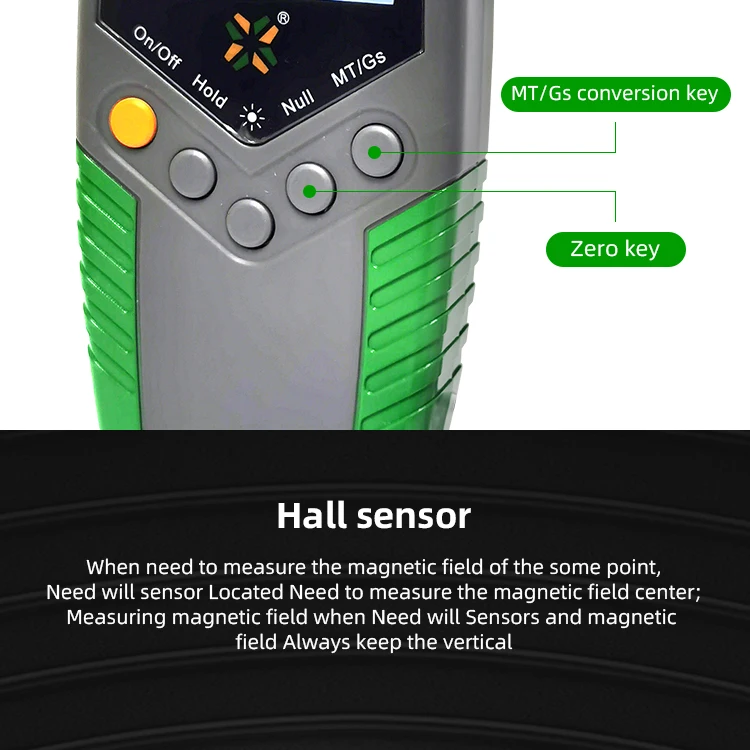 ®
On/Off
Hold
Null
MT/Gs

MT/Gs conversion key

Zero key

Hall sensor

When need to measure the magnetic field of the some point, Need will sensor Located Need to measure the magnetic field center; Measuring magnetic field when Need will Sensors and magnetic field Always keep the vertical