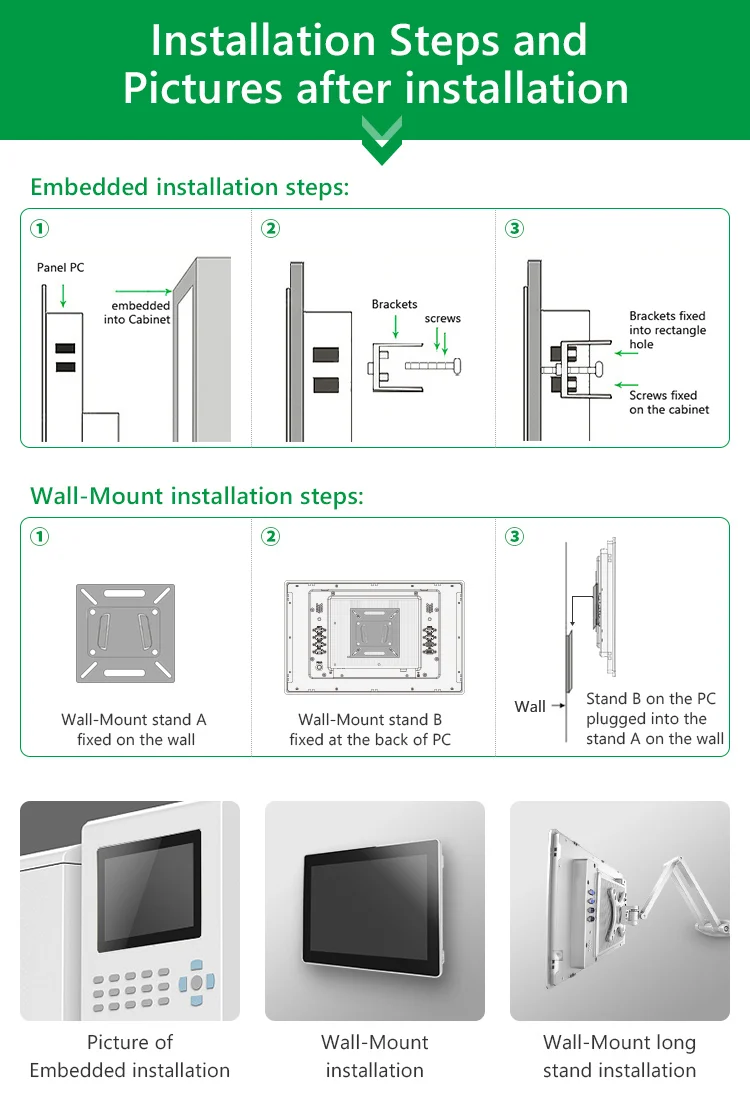 Installation Steps and Pictures after installation

Embedded installation steps:

①

Panel PC

embedded into Cabinet

②

Brackets

screws

③

Brackets fixed into rectangle hole

Screws fixed on the cabinet

Wall-Mount installation steps:

①

Wall-Mount stand A fixed on the wall

②

Wall-Mount stand B fixed at the back of PC

③

Wall

Stand B on the PC plugged into the stand A on the wall

Picture of Embedded installation

Wall-Mount installation

Wall-Mount long stand installation