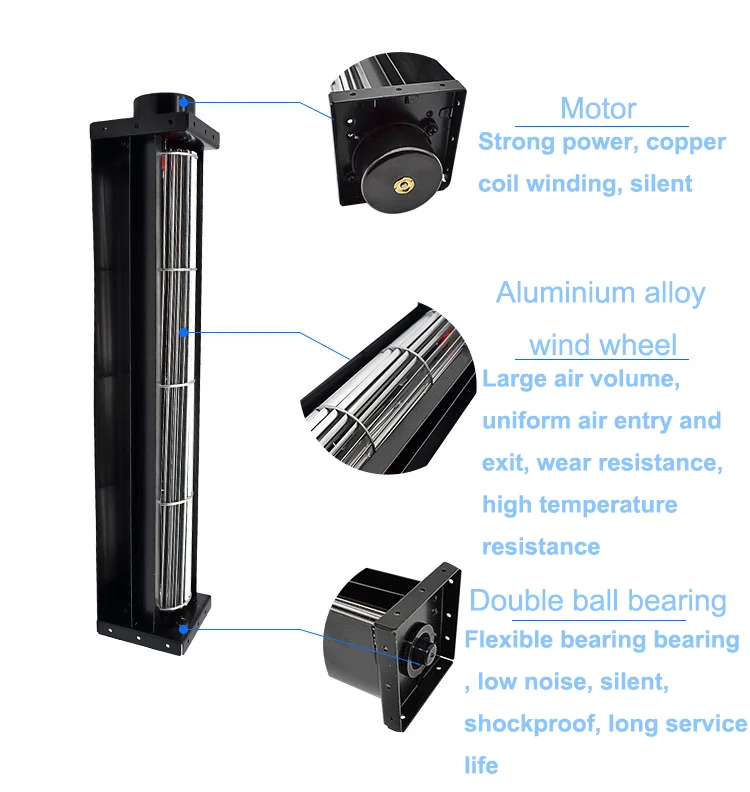 Motor
Strong power, copper coil winding, silent

Aluminium alloy wind wheel
Large air volume, uniform air entry and exit, wear resistance, high temperature resistance

Double ball bearing
Flexible bearing bearing , low noise, silent, shockproof, long service life