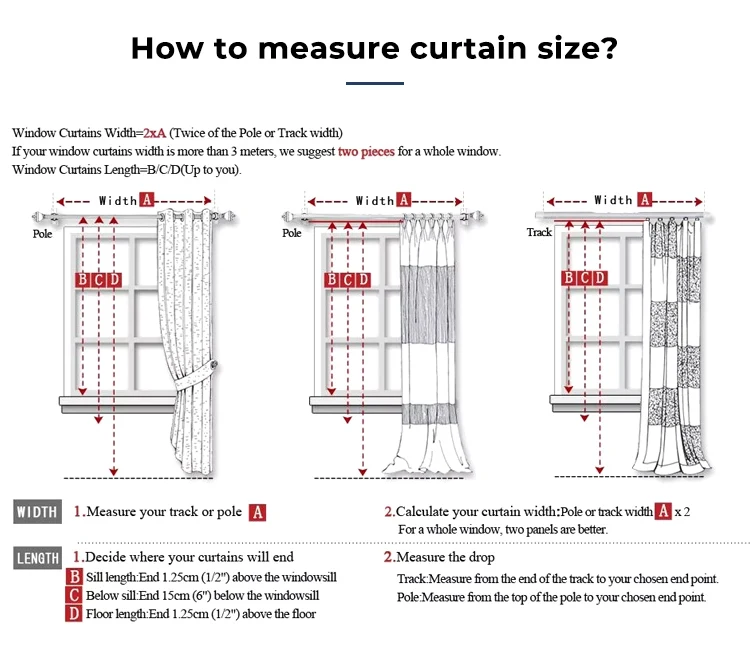 How to measure curtain size?

Window Curtains Width=2xA (Twice of the Pole or Track width)
If your window curtains width is more than 3 meters, we suggest two pieces for a whole window.
Window Curtains Length=B/C/D(Up to you).

Width A
Pole
B C D

Width A
Pole
B C D

Width A
Track
B C D

WIDTH 1.Measure your track or pole A

2.Calculate your curtain width:Pole or track width A x 2
For a whole window, two panels are better.

LENGTH 1.Decide where your curtains will end
B Sill length:End 1.25cm (1/2") above the windowsill
C Below sill:End 15cm (6") below the windowsill
D Floor length:End 1.25cm (1/2") above the floor

2.Measure the drop
Track:Measure from the end of the track to your chosen end point.
Pole:Measure from the top of the pole to your chosen end point.