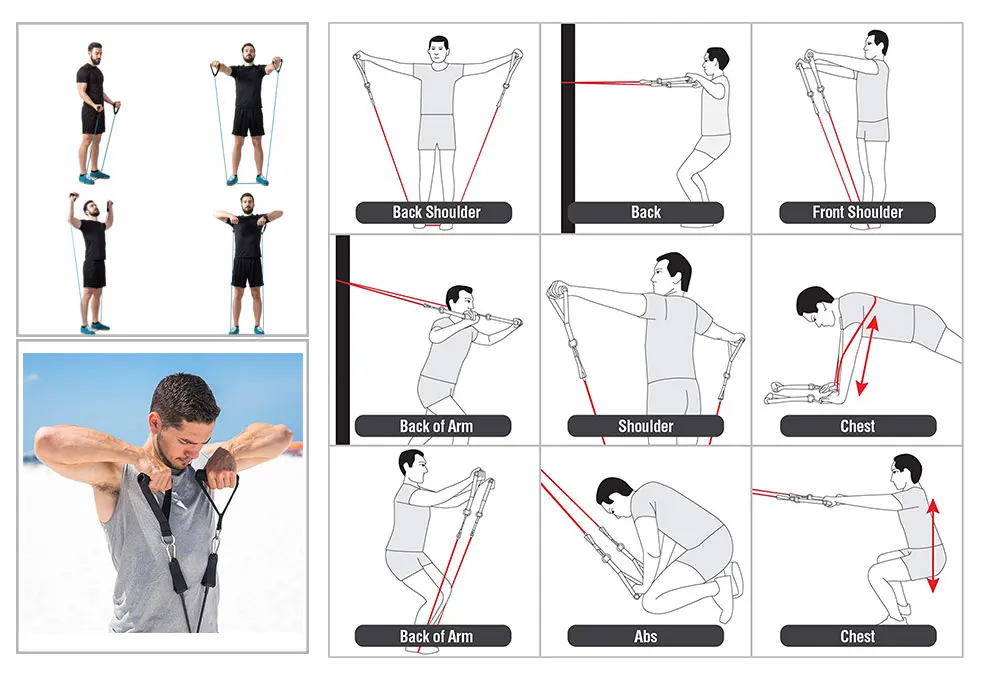 Back Shoulder
Back
Front Shoulder
Back of Arm
Shoulder
Chest
Back of Arm
Abs
Chest