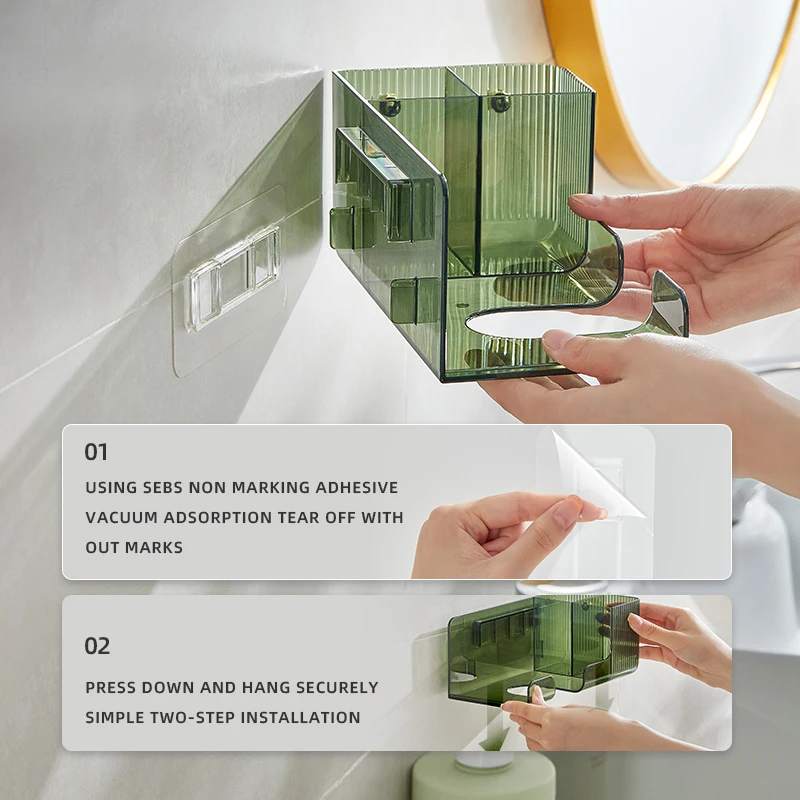 01

USING SEBS NON MARKING ADHESIVE VACUUM ADSORPTION TEAR OFF WITH OUT MARKS

02

PRESS DOWN AND HANG SECURELY SIMPLE TWO-STEP INSTALLATION