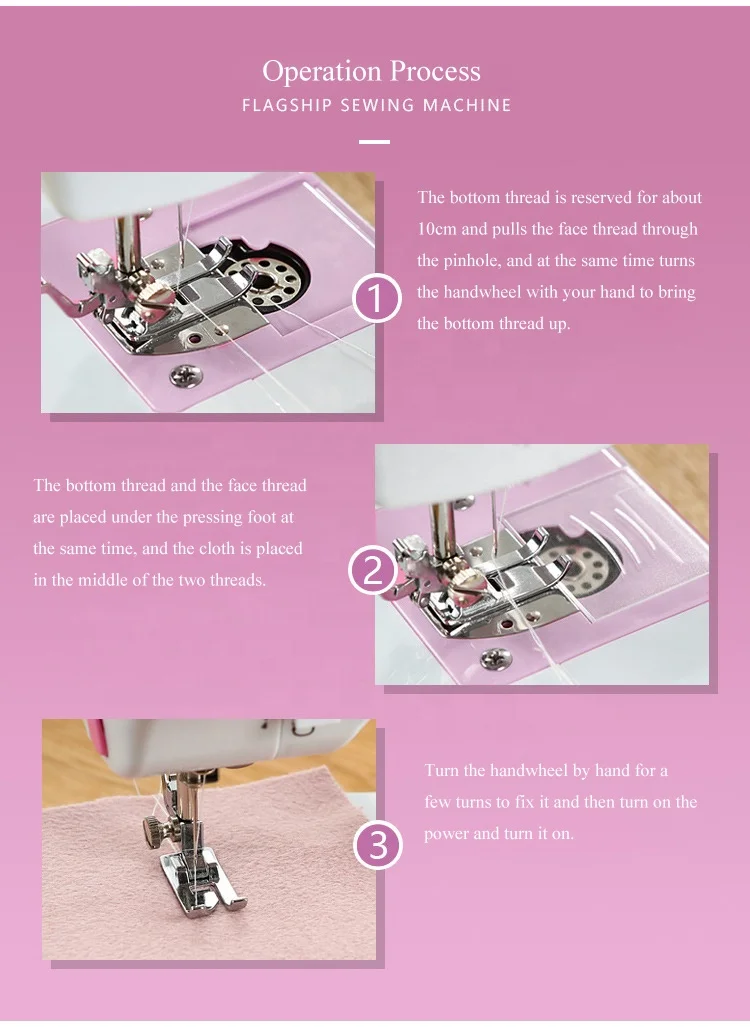 Operation Process
FLAGSHIP SEWING MACHINE

1

The bottom thread is reserved for about 10cm and pulls the face thread through the pinhole, and at the same time turns the handwheel with your hand to bring the bottom thread up.

The bottom thread and the face thread are placed under the pressing foot at the same time, and the cloth is placed in the middle of the two threads.

2

3

Turn the handwheel by hand for a few turns to fix it and then turn on the power and turn it on.