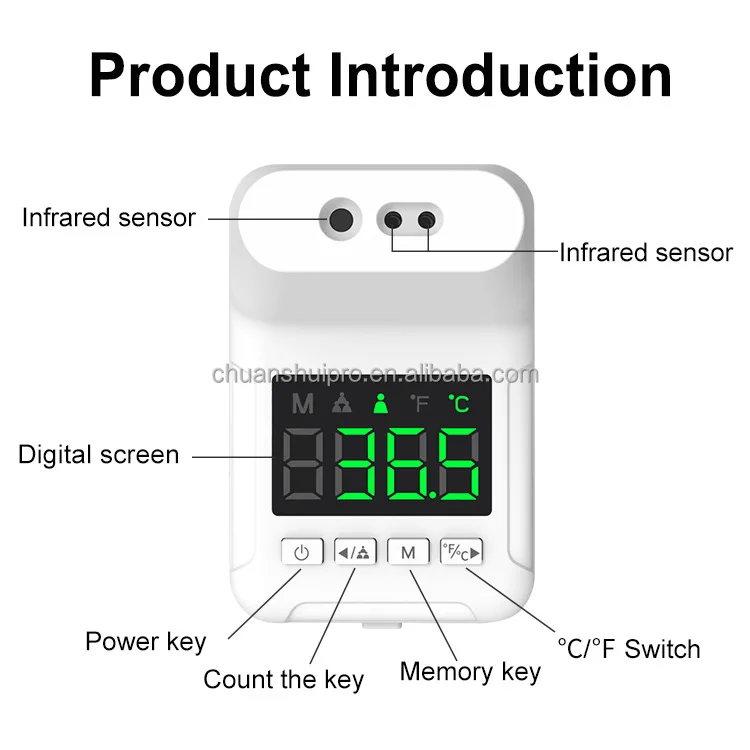 Product Introduction

Infrared sensor

Infrared sensor

chuanshuipro.en.alibaba.com

M °F °C

36.5

Digital screen

M °F/°C

Power key

Count the key

Memory key

°C/°F Switch