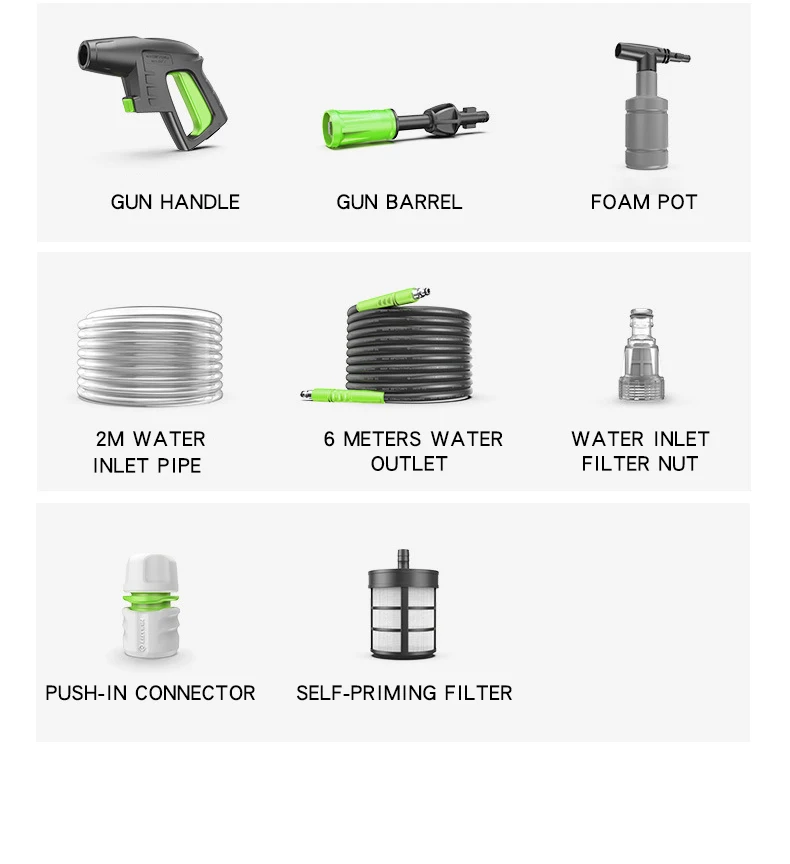 GUN HANDLE

GUN BARREL

FOAM POT

2M WATER INLET PIPE

6 METERS WATER OUTLET

WATER INLET FILTER NUT

PUSH-IN CONNECTOR

SELF-PRIMING FILTER