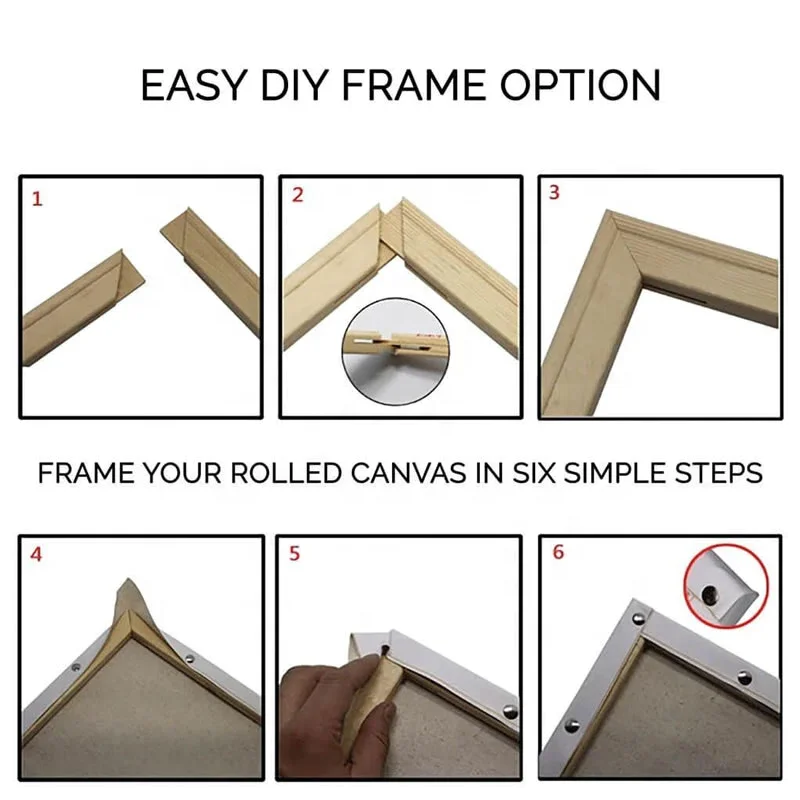 EASY DIY FRAME OPTION

1

2

3

FRAME YOUR ROLLED CANVAS IN SIX SIMPLE STEPS

4

5

6