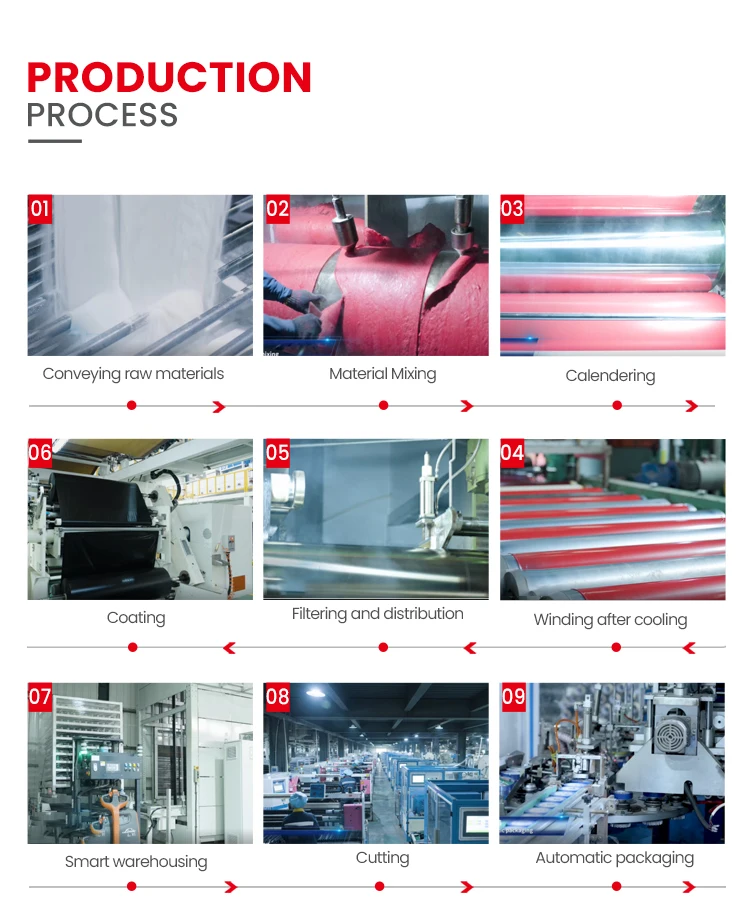 PRODUCTION
PROCESS

01
Conveying raw materials

02
Material Mixing

03
Calendering

06
Coating

05
Filtering and distribution

04
Winding after cooling

07
Smart warehousing

08
Cutting

09
Automatic packaging