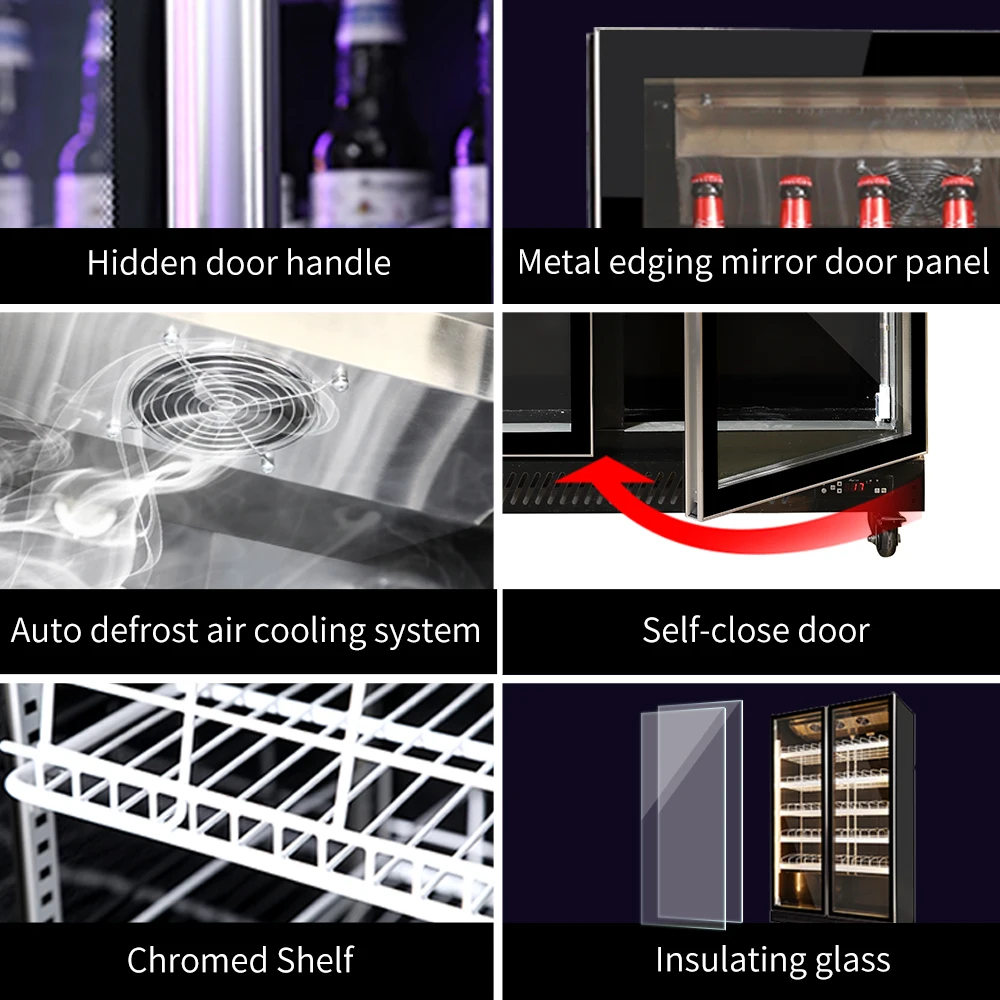 Hidden door handle

Metal edging mirror door panel

Auto defrost air cooling system

Self-close door

Chromed Shelf

Insulating glass