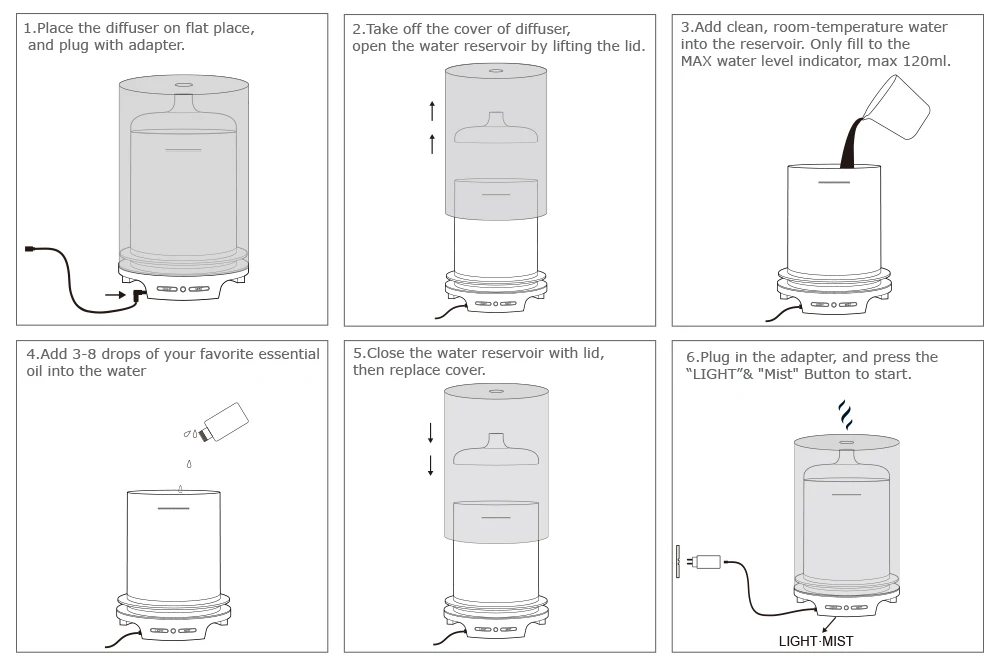 1.Place the diffuser on flat place, and plug with adapter.

2.Take off the cover of diffuser, open the water reservoir by lifting the lid.

3.Add clean, room-temperature water into the reservoir. Only fill to the MAX water level indicator, max 120ml.

4.Add 3-8 drops of your favorite essential oil into the water

5.Close the water reservoir with lid, then replace cover.

6.Plug in the adapter, and press the "LIGHT"& "Mist" Button to start.

LIGHT·MIST