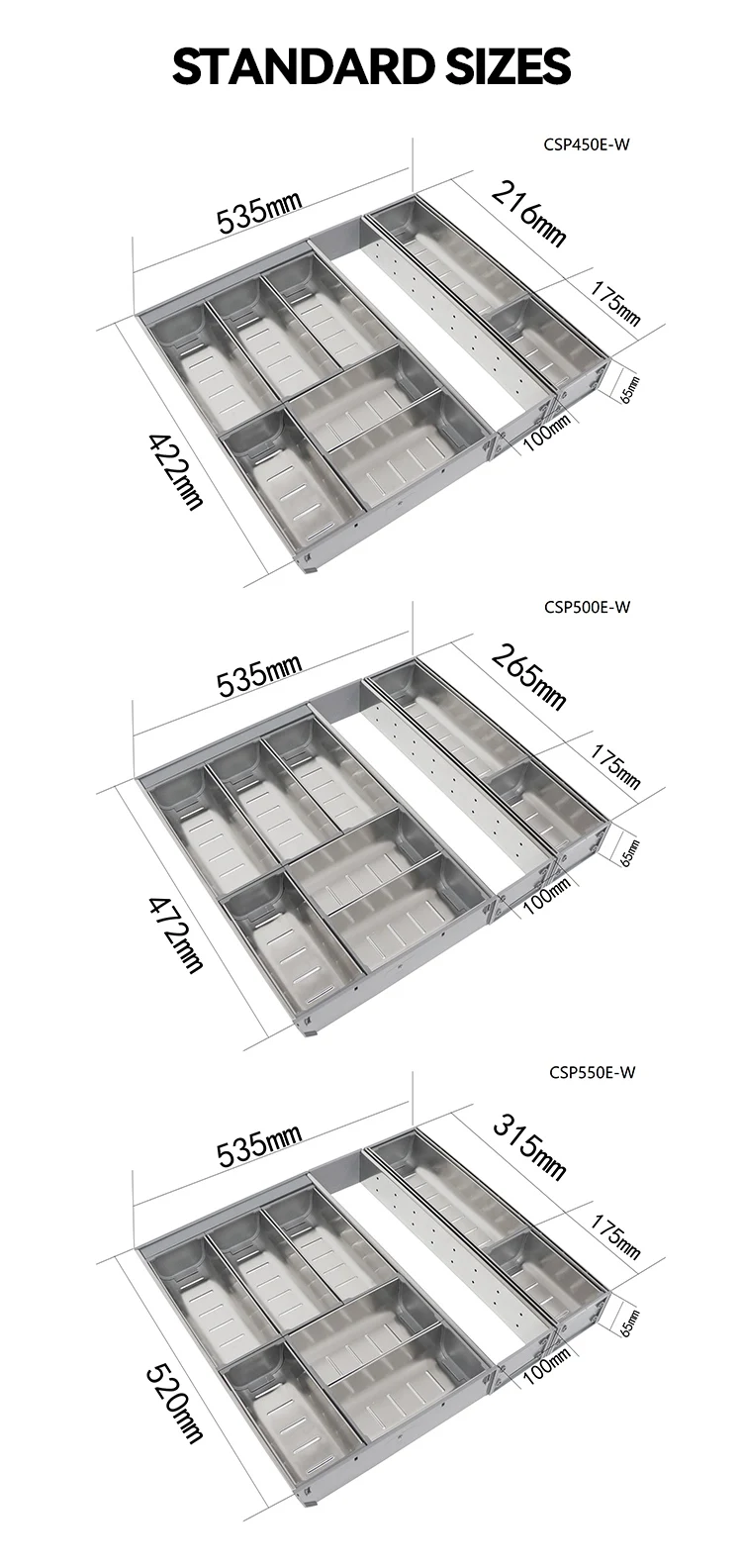 STANDARD SIZES

CSP450E-W

535mm

216mm

175mm

65mm

100mm

422mm

CSP500E-W

535mm

265mm

175mm

65mm

100mm

472mm

CSP550E-W

535mm

315mm

175mm

65mm

100mm

520mm