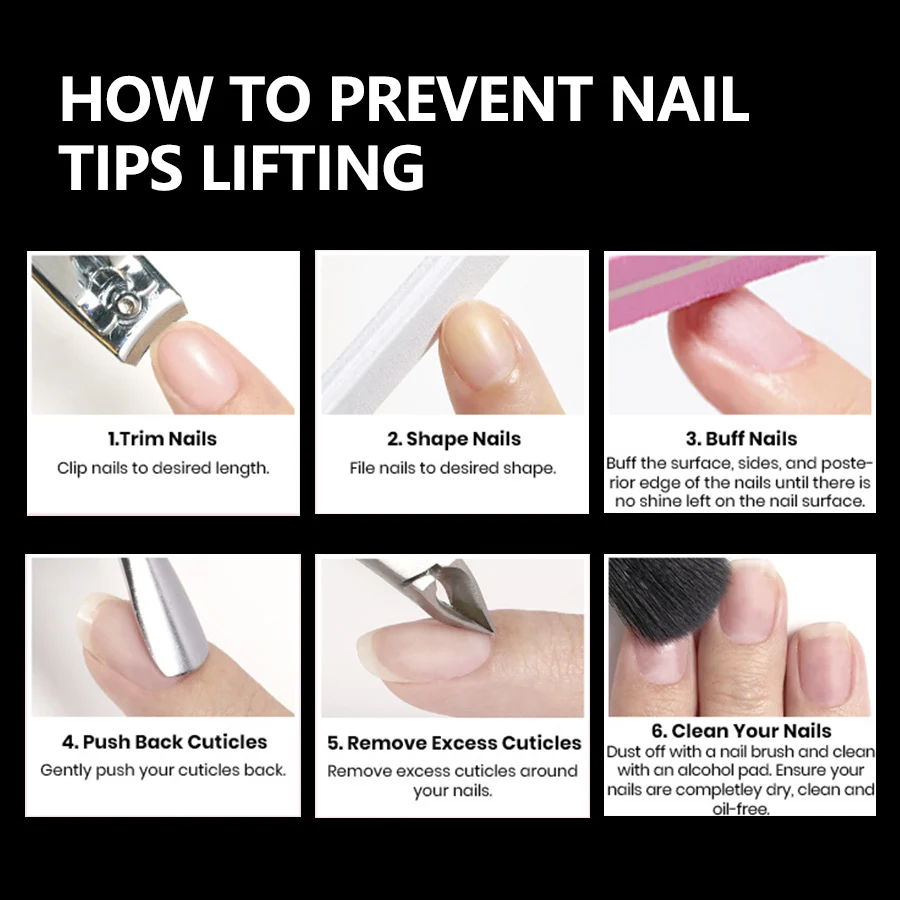 HOW TO PREVENT NAIL TIPS LIFTING

1.Trim Nails
Clip nails to desired length.

2. Shape Nails
File nails to desired shape.

3. Buff Nails
Buff the surface, sides, and posterior edge of the nails until there is no shine left on the nail surface.

4. Push Back Cuticles
Gently push your cuticles back.

5. Remove Excess Cuticles
Remove excess cuticles around your nails.

6. Clean Your Nails
Dust off with a nail brush and clean with an alcohol pad. Ensure your nails are completley dry, clean and oil-free.