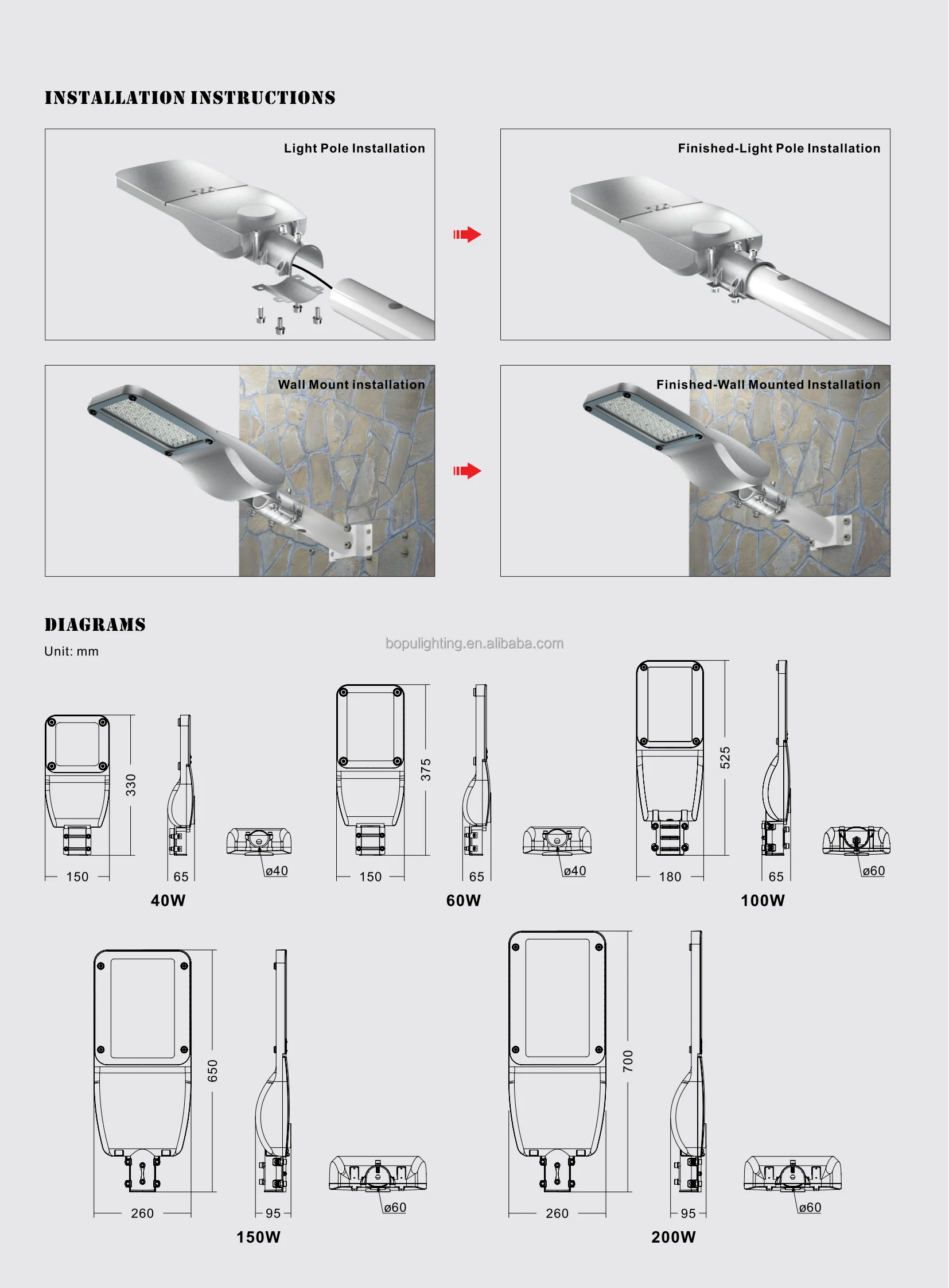 INSTALLATION INSTRUCTIONS

Light Pole Installation

Finished-Light Pole Installation

Wall Mount installation

Finished-Wall Mounted Installation

DIAGRAMS

Unit: mm

bopulighting.en.alibaba.com

330

150

65

ø40

40W

375

150

65

ø40

60W

525

180

65

ø60

100W

650

260

95

ø60

150W

700

260

95

ø60

200W