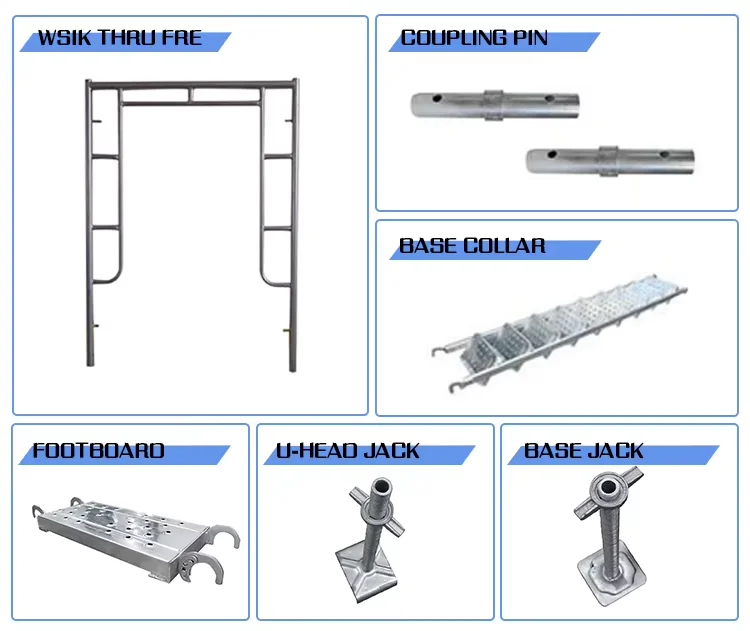 WSIK THRU FRE

COUPLING PIN

BASE COLLAR

FOOTBOARD

U-HEAD JACK

BASE JACK