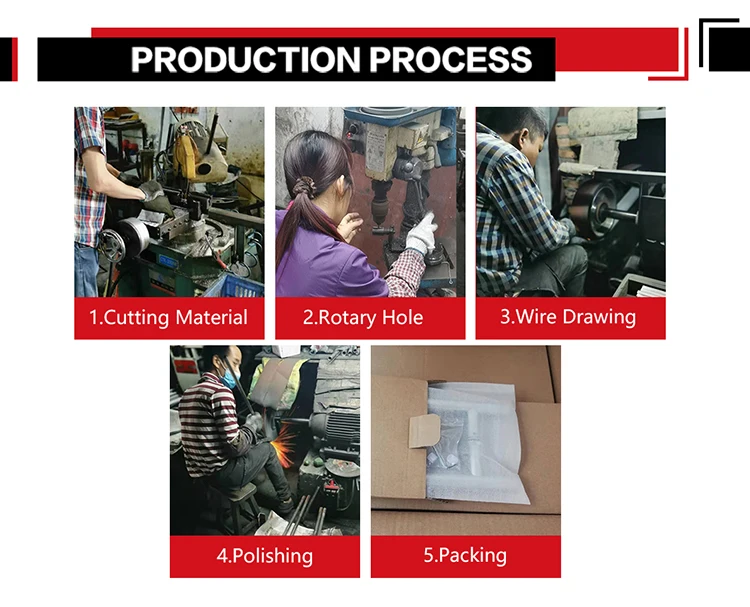 PRODUCTION PROCESS

1.Cutting Material

2.Rotary Hole

3.Wire Drawing

4.Polishing

5.Packing