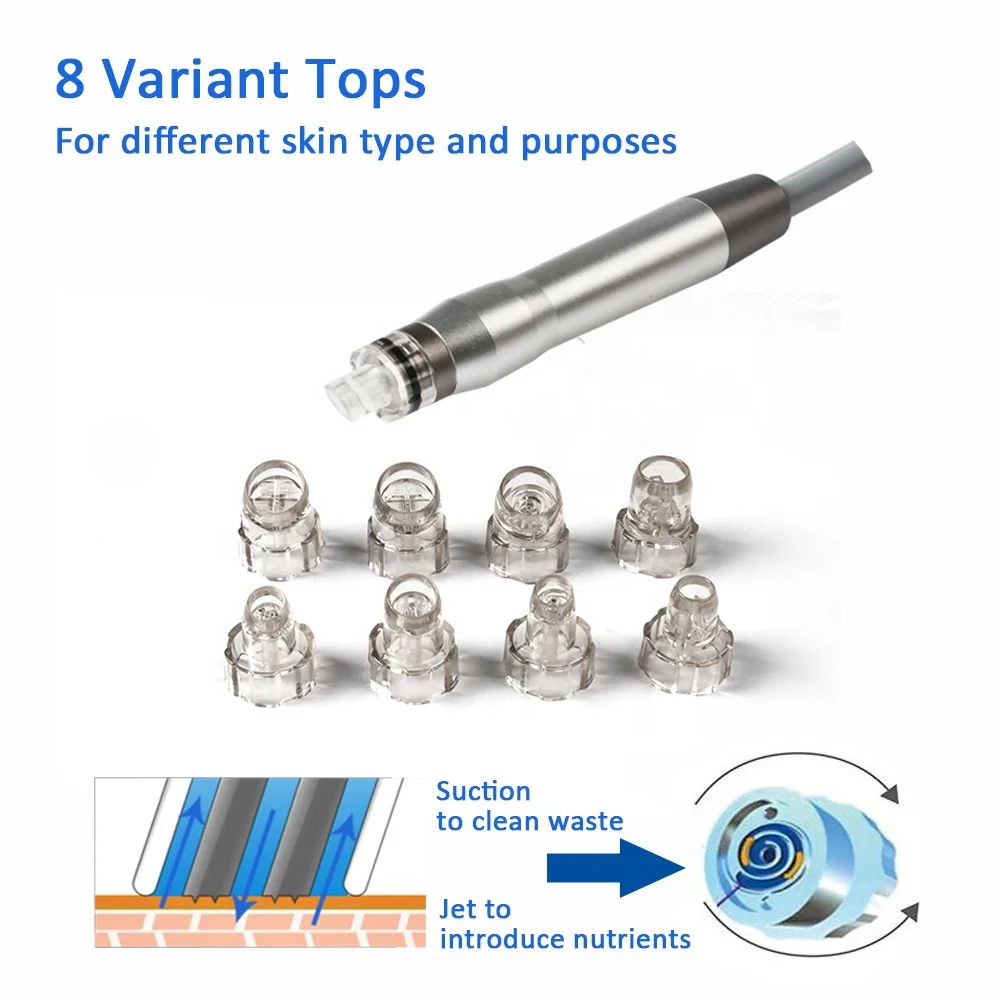 8 Variant Tops
For different skin type and purposes

Suction to clean waste

Jet to introduce nutrients