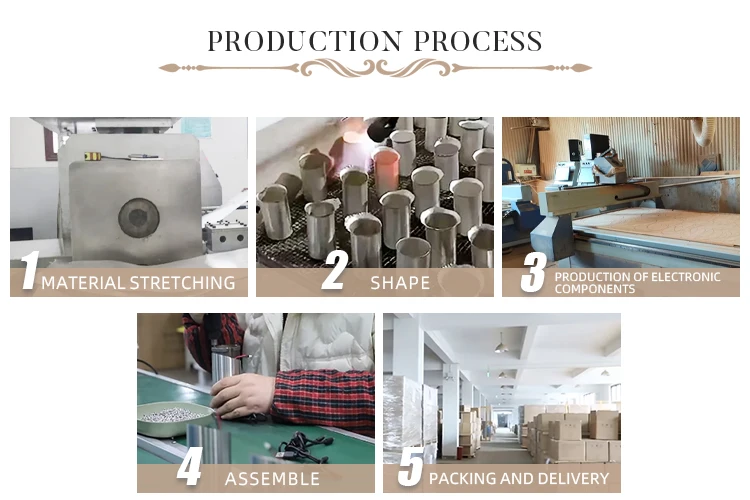 PRODUCTION PROCESS

1 MATERIAL STRETCHING

2 SHAPE

3 PRODUCTION OF ELECTRONIC COMPONENTS

4 ASSEMBLE

5 PACKING AND DELIVERY