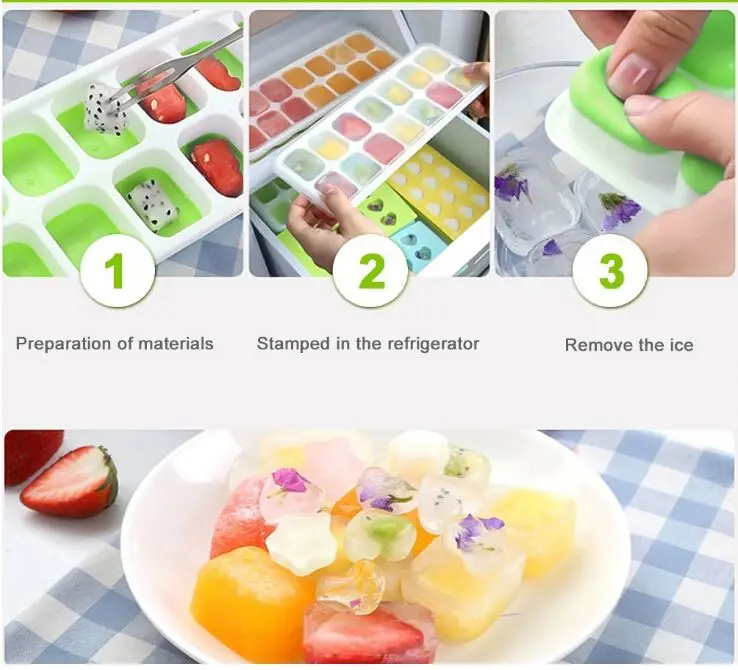 1

Preparation of materials

2

Stamped in the refrigerator

3

Remove the ice