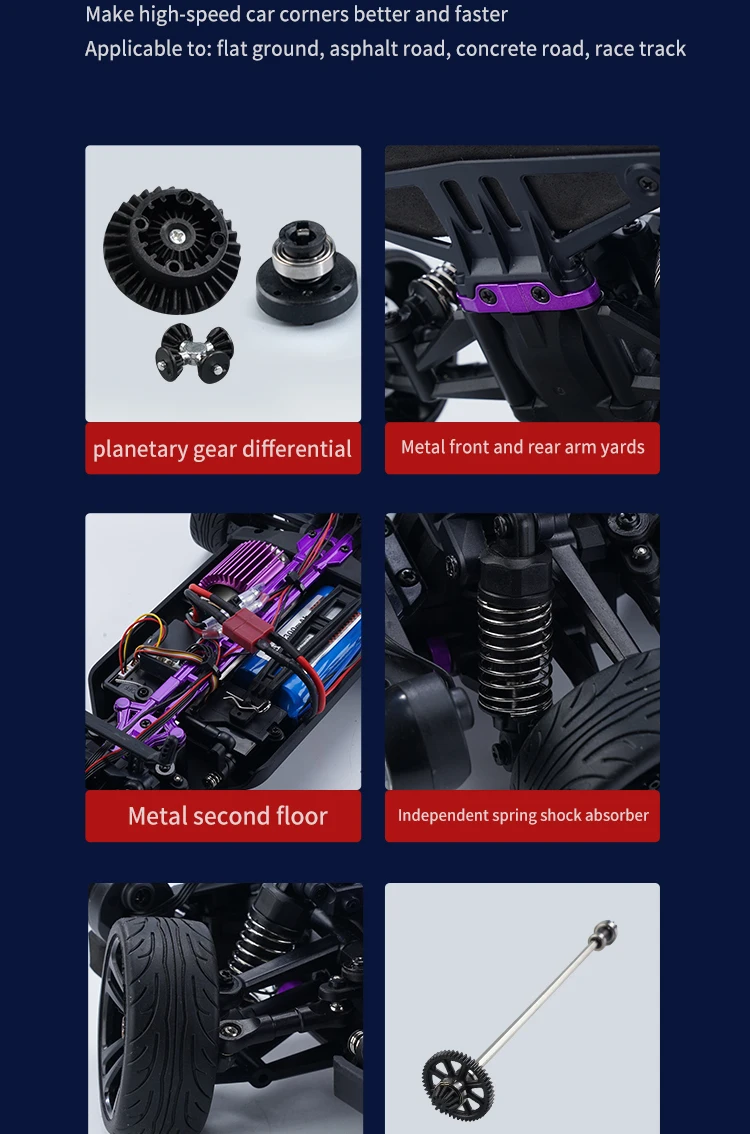 Make high-speed car corners better and faster
Applicable to: flat ground, asphalt road, concrete road, race track

planetary gear differential

Metal front and rear arm yards

Metal second floor

Independent spring shock absorber