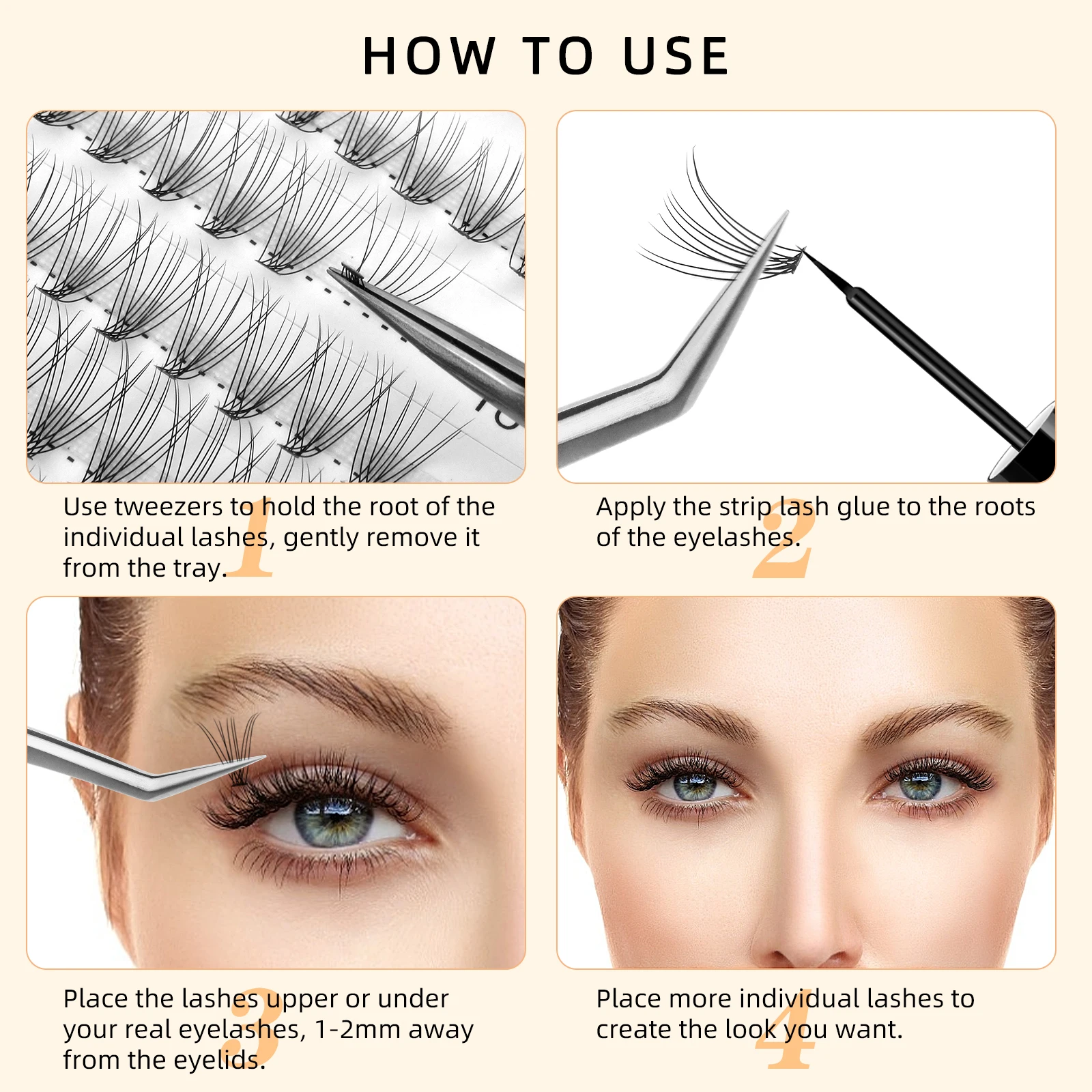 HOW TO USE

1
Use tweezers to hold the root of the individual lashes, gently remove it from the tray.

2
Apply the strip lash glue to the roots of the eyelashes.

3
Place the lashes upper or under your real eyelashes, 1-2mm away from the eyelids.

4
Place more individual lashes to create the look you want.