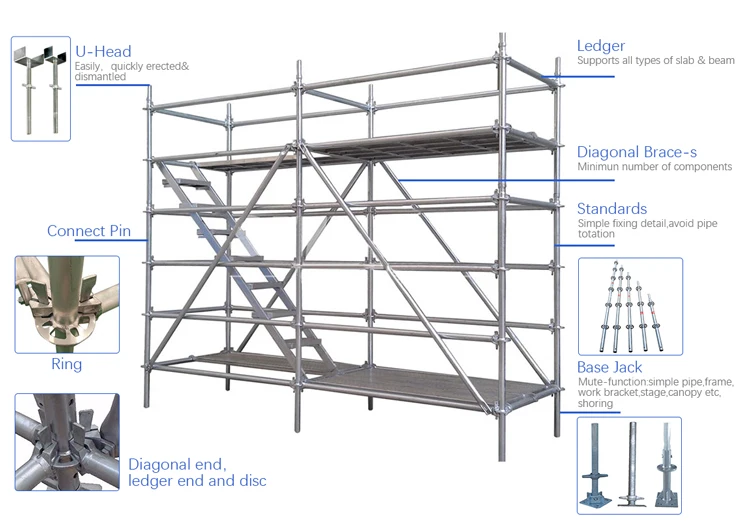 U-Head
Easily, quickly erected& dismantled

Connect Pin

Ring

Diagonal end, ledger end and disc

Ledger
Supports all types of slab & beam

Diagonal Brace-s
Minimun number of components

Standards
Simple fixing detail,avoid pipe totation

Base Jack
Mute-function:simple pipe,frame, work bracket,stage,canopy etc, shoring