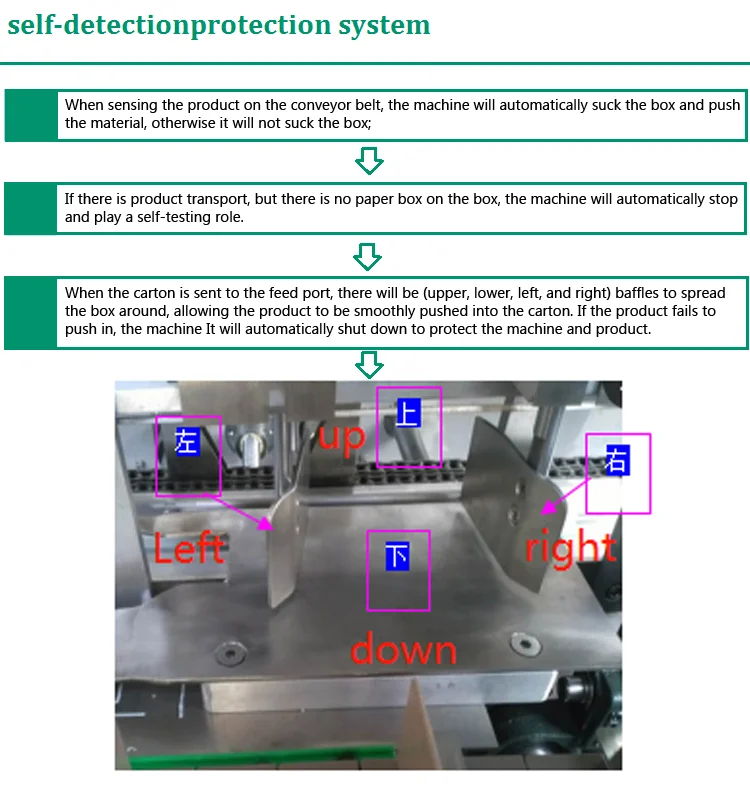 self-detectionprotection system

When sensing the product on the conveyor belt, the machine will automatically suck the box and push the material, otherwise it will not suck the box;

If there is product transport, but there is no paper box on the box, the machine will automatically stop and play a self-testing role.

When the carton is sent to the feed port, there will be (upper, lower, left, and right) baffles to spread the box around, allowing the product to be smoothly pushed into the carton. If the product fails to push in, the machine It will automatically shut down to protect the machine and product.

左
up
上
右
Left
下
right
down