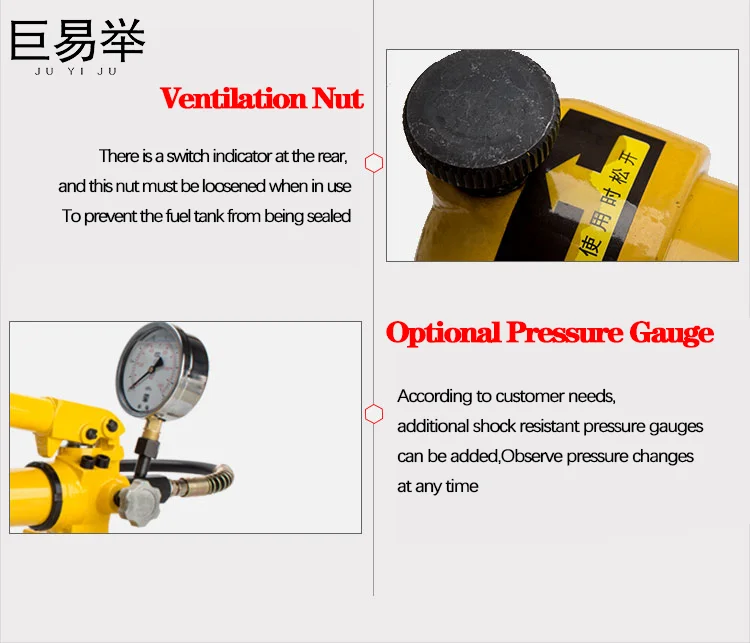 巨易举
JU YI JU

Ventilation Nut

There is a switch indicator at the rear, and this nut must be loosened when in use To prevent the fuel tank from being sealed

使用时松开

Optional Pressure Gauge

According to customer needs, additional shock resistant pressure gauges can be added,Observe pressure changes at any time