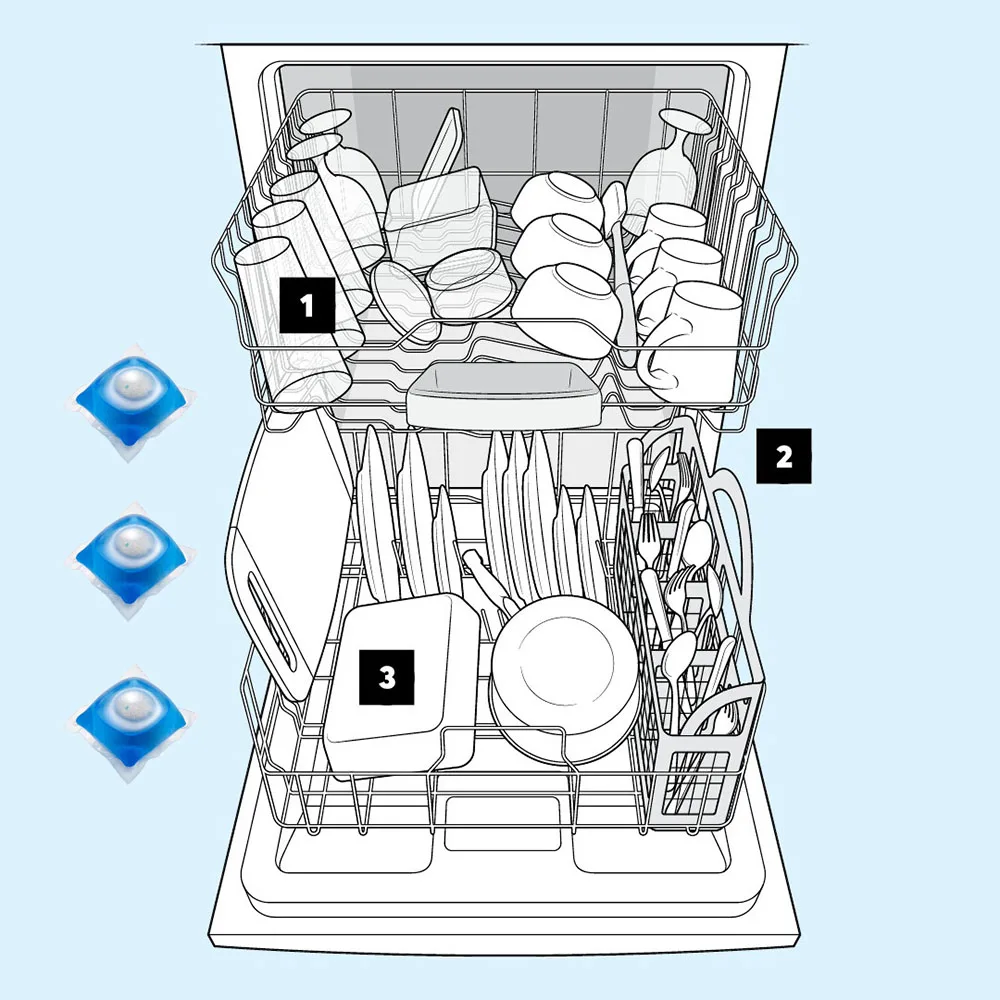 1

2

3