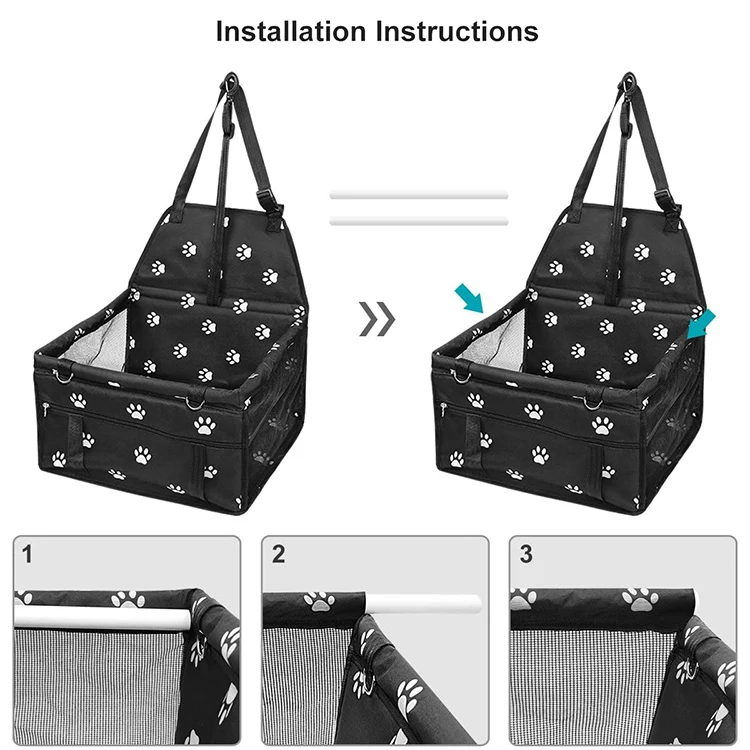 Installation Instructions

1

2

3