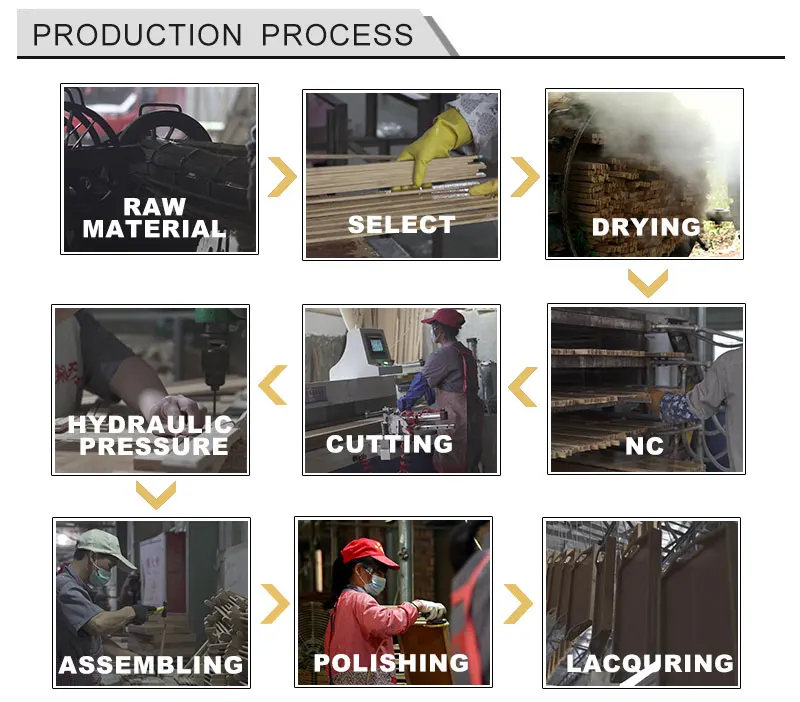 PRODUCTION PROCESS

RAW MATERIAL

SELECT

DRYING

NC

CUTTING

HYDRAULIC PRESSURE

ASSEMBLING

POLISHING

LACQURING