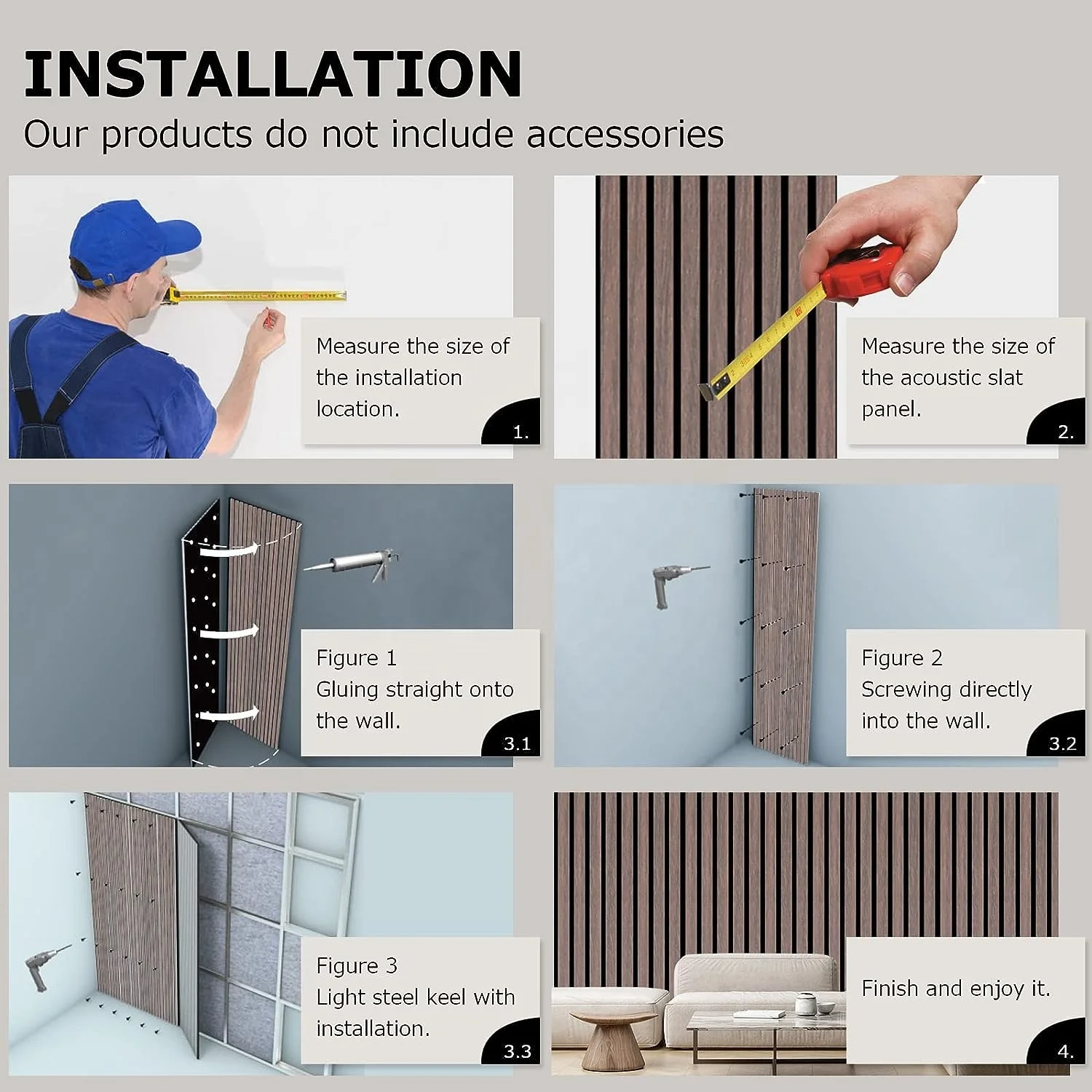 INSTALLATION
Our products do not include accessories

Measure the size of the installation location.
1.

Measure the size of the acoustic slat panel.
2.

Figure 1
Gluing straight onto the wall.
3.1

Figure 2
Screwing directly into the wall.
3.2

Figure 3
Light steel keel with installation.
3.3

Finish and enjoy it.
4.