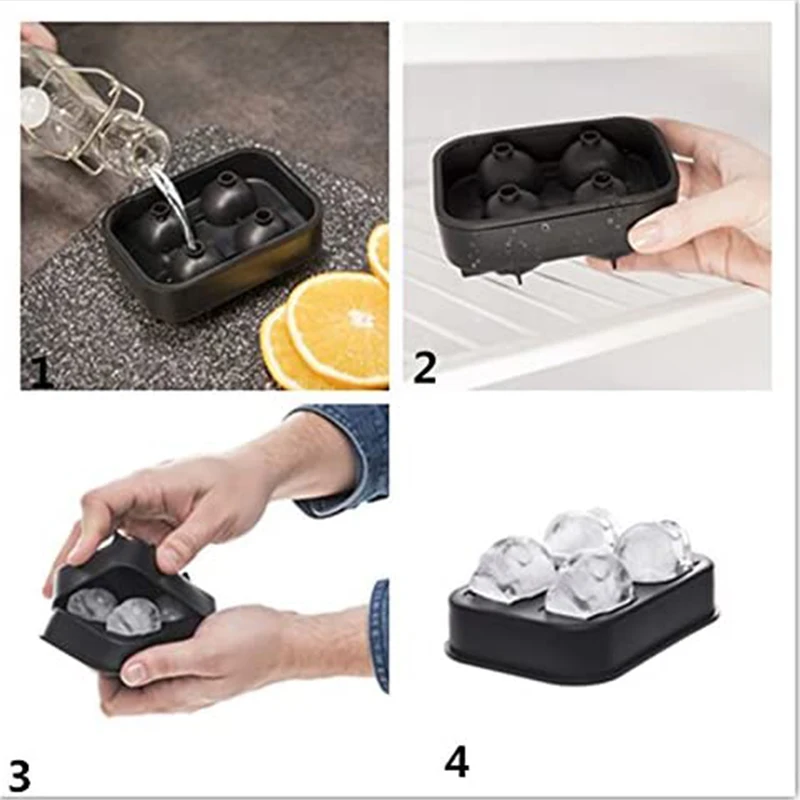 1
2
3
4