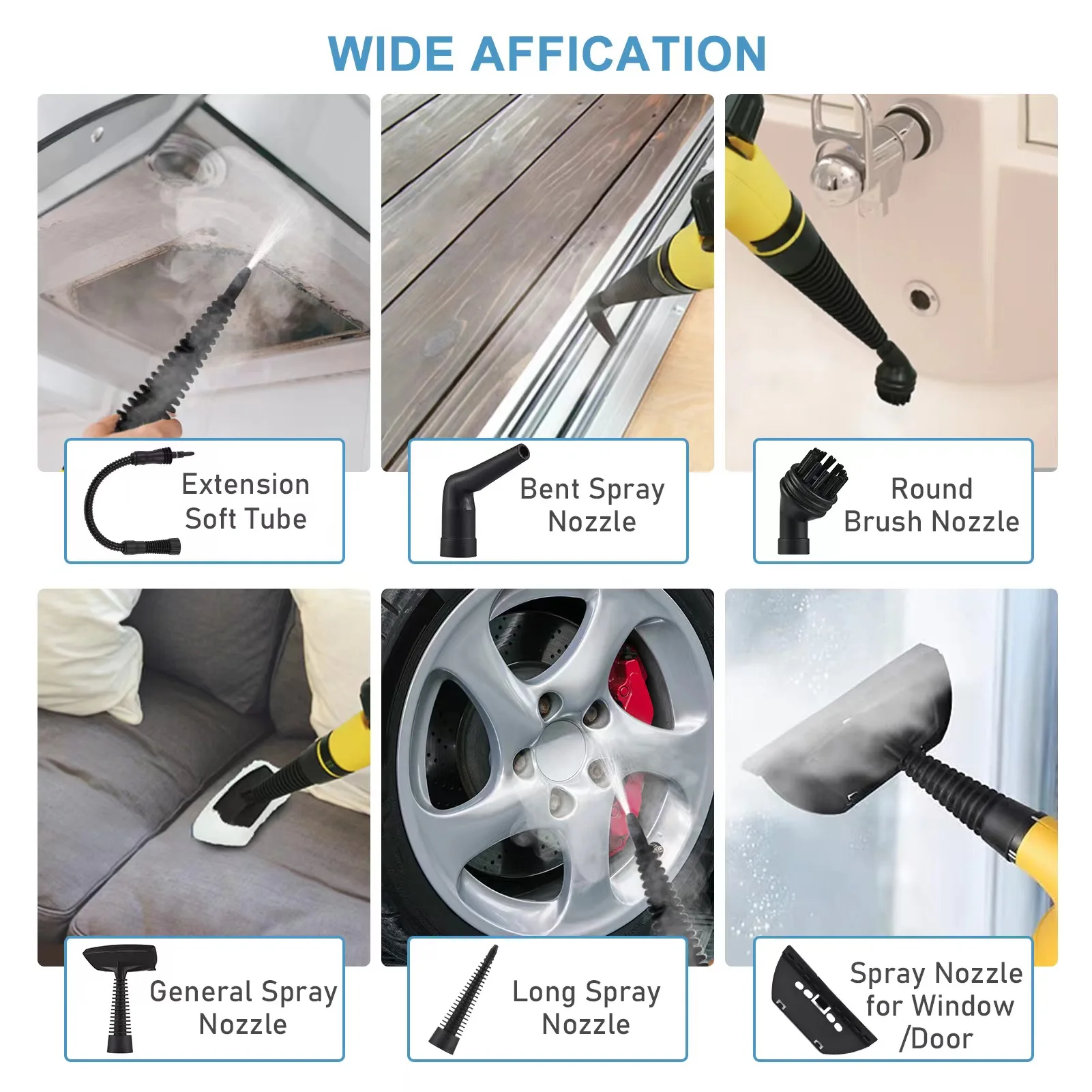 WIDE AFFICATION

Extension Soft Tube

Bent Spray Nozzle

Round Brush Nozzle

General Spray Nozzle

Long Spray Nozzle

Spray Nozzle for Window /Door