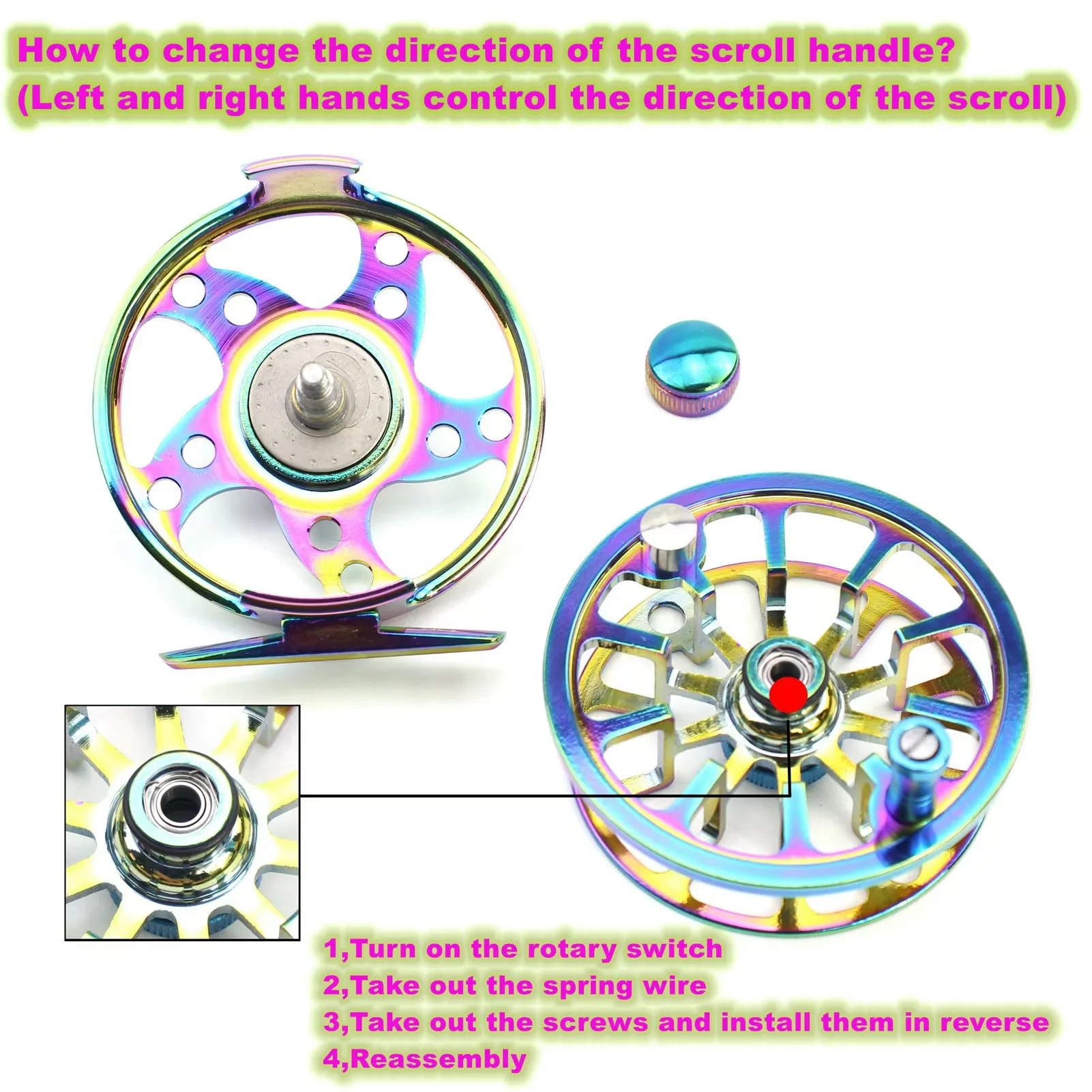 How to change the direction of the scroll handle?
(Left and right hands control the direction of the scroll)

1,Turn on the rotary switch
2,Take out the spring wire
3,Take out the screws and install them in reverse
4,Reassembly