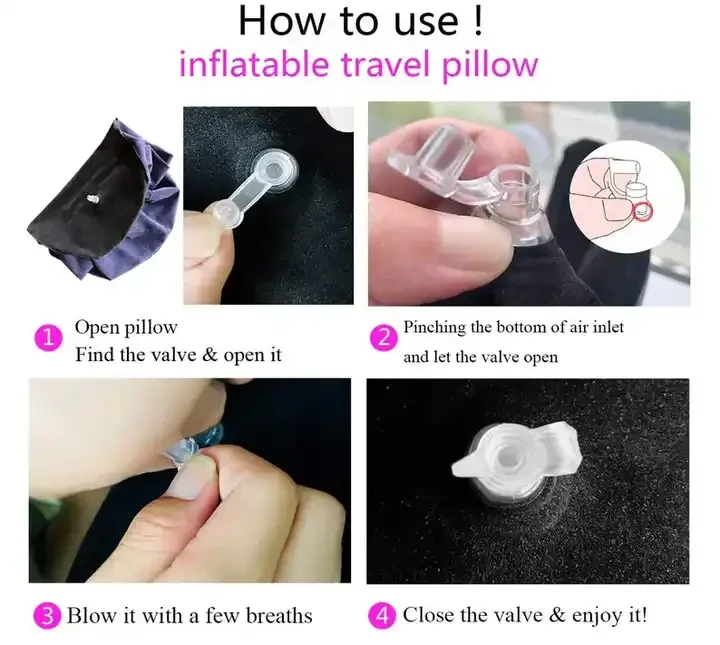 How to use !
inflatable travel pillow

1 Open pillow
Find the valve & open it

2 Pinching the bottom of air inlet
and let the valve open

3 Blow it with a few breaths

4 Close the valve & enjoy it!