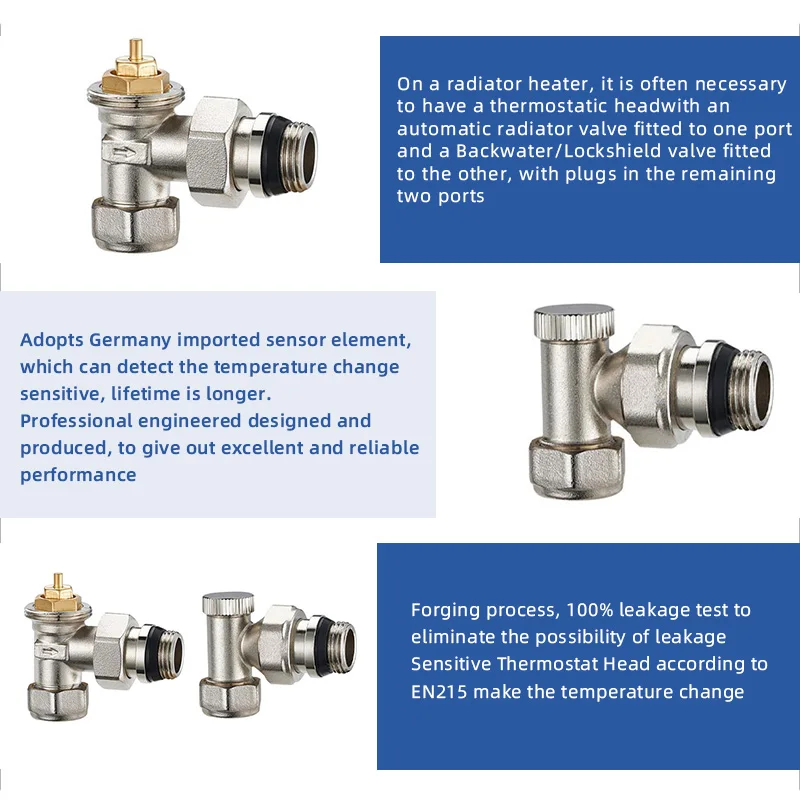 On a radiator heater, it is often necessary to have a thermostatic headwith an automatic radiator valve fitted to one port and a Backwater/Lockshield valve fitted to the other, with plugs in the remaining two ports

Adopts Germany imported sensor element, which can detect the temperature change sensitive, lifetime is longer.
Professional engineered designed and produced, to give out excellent and reliable performance

Forging process, 100% leakage test to eliminate the possibility of leakage
Sensitive Thermostat Head according to EN215 make the temperature change